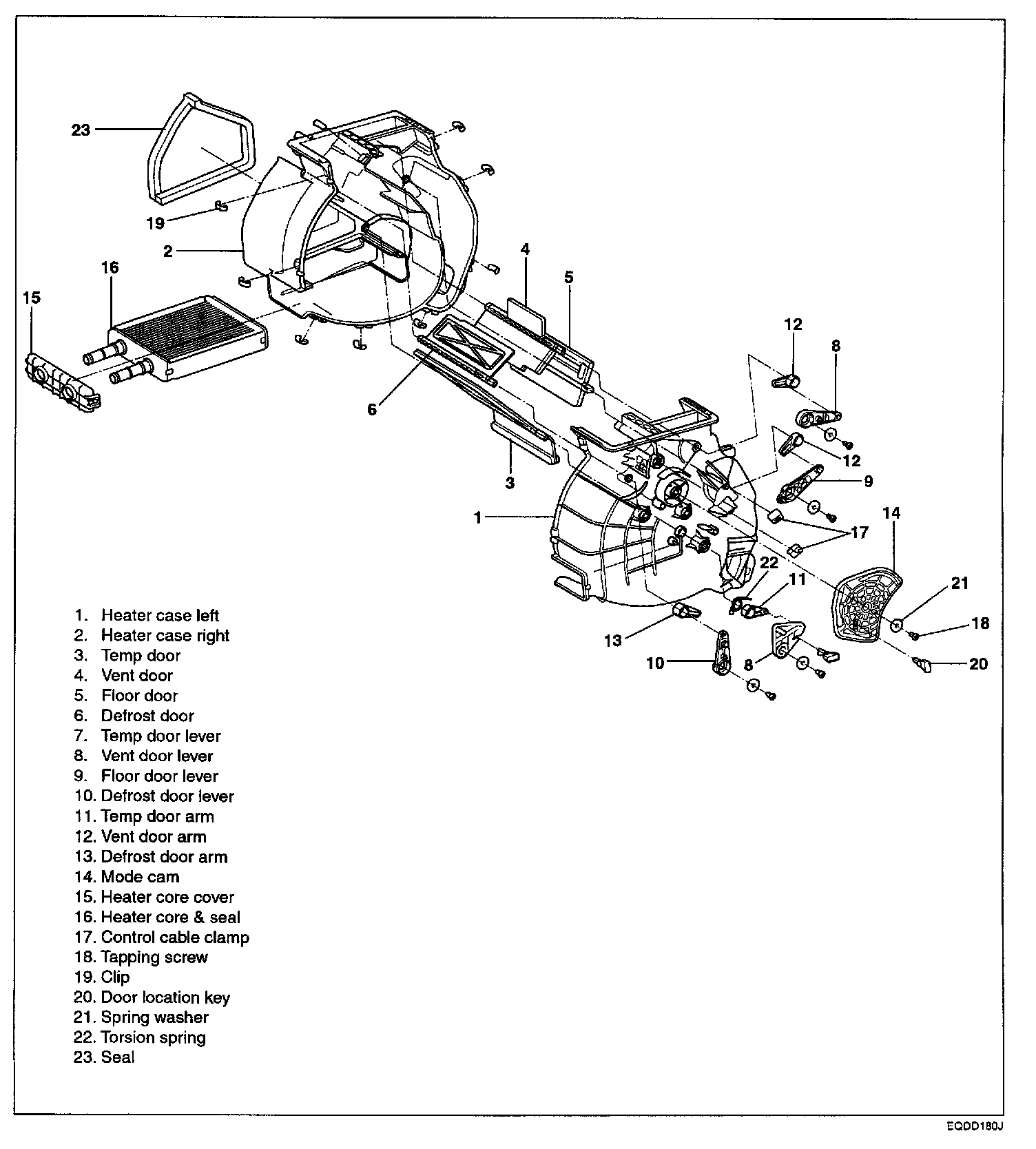 23
19
2
16
15
4
5
6
3
1
12
8
12
9
17
14
22
11
21
18
20
13
10
8

1. Heater case left
2. Heater case right
3. Temp door
4. Vent door
5. Floor door
6. Defrost door
7. Temp door lever
8. Vent door lever
9. Floor door lever
10. Defrost door lever
11. Temp door arm
12. Vent door arm
13. Defrost door arm
14. Mode cam
15. Heater core cover
16. Heater core & seal
17. Control cable clamp
18. Tapping screw
19. Clip
20. Door location key
21. Spring washer
22. Torsion spring
23. Seal

EQDD180J