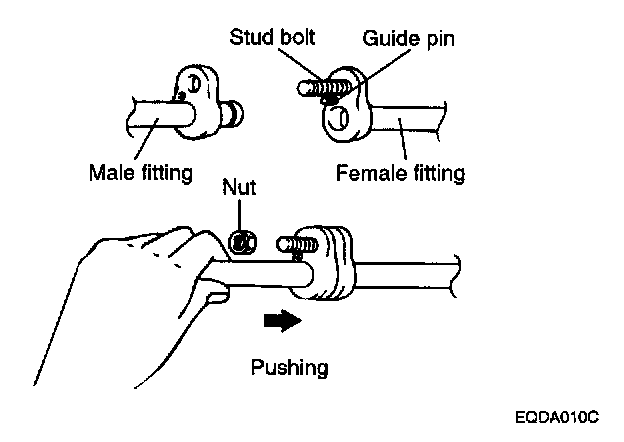 Stud bolt
Guide pin
Male fitting
Female fitting
Nut
Pushing
EQDA010C