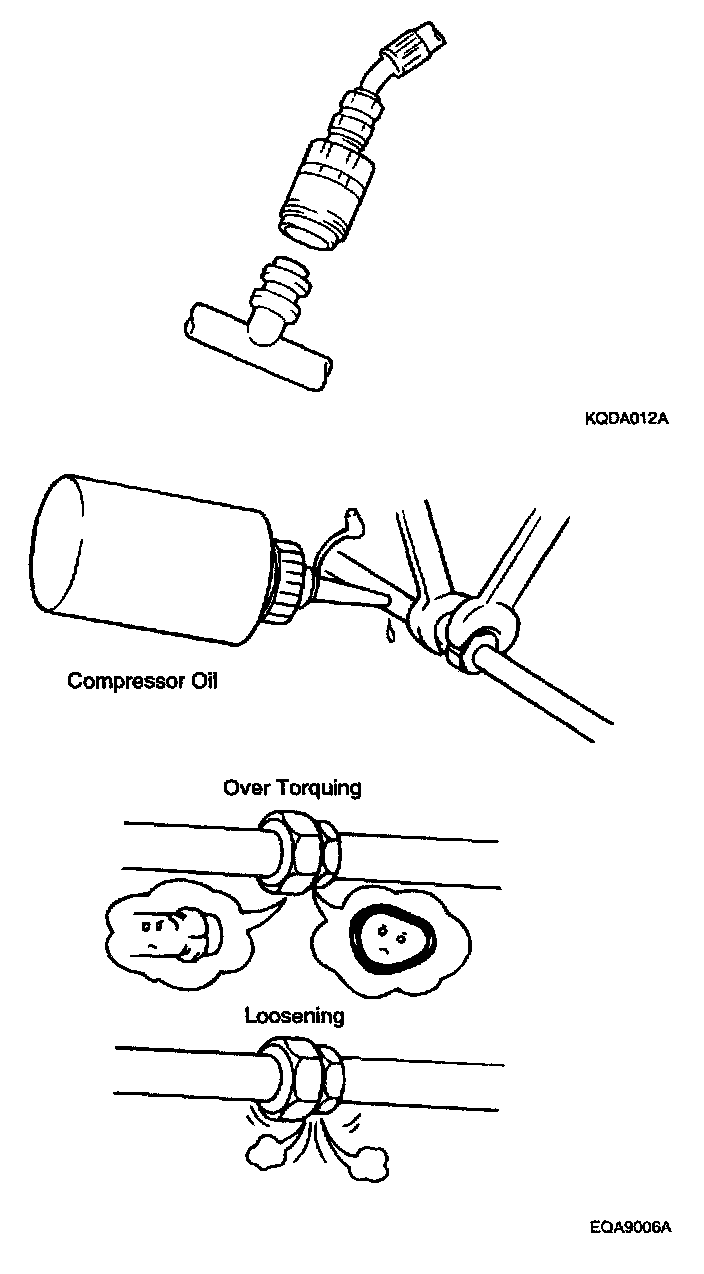 KQDA012A

Compressor Oil

Over Torquing

Loosening

EQA9006A