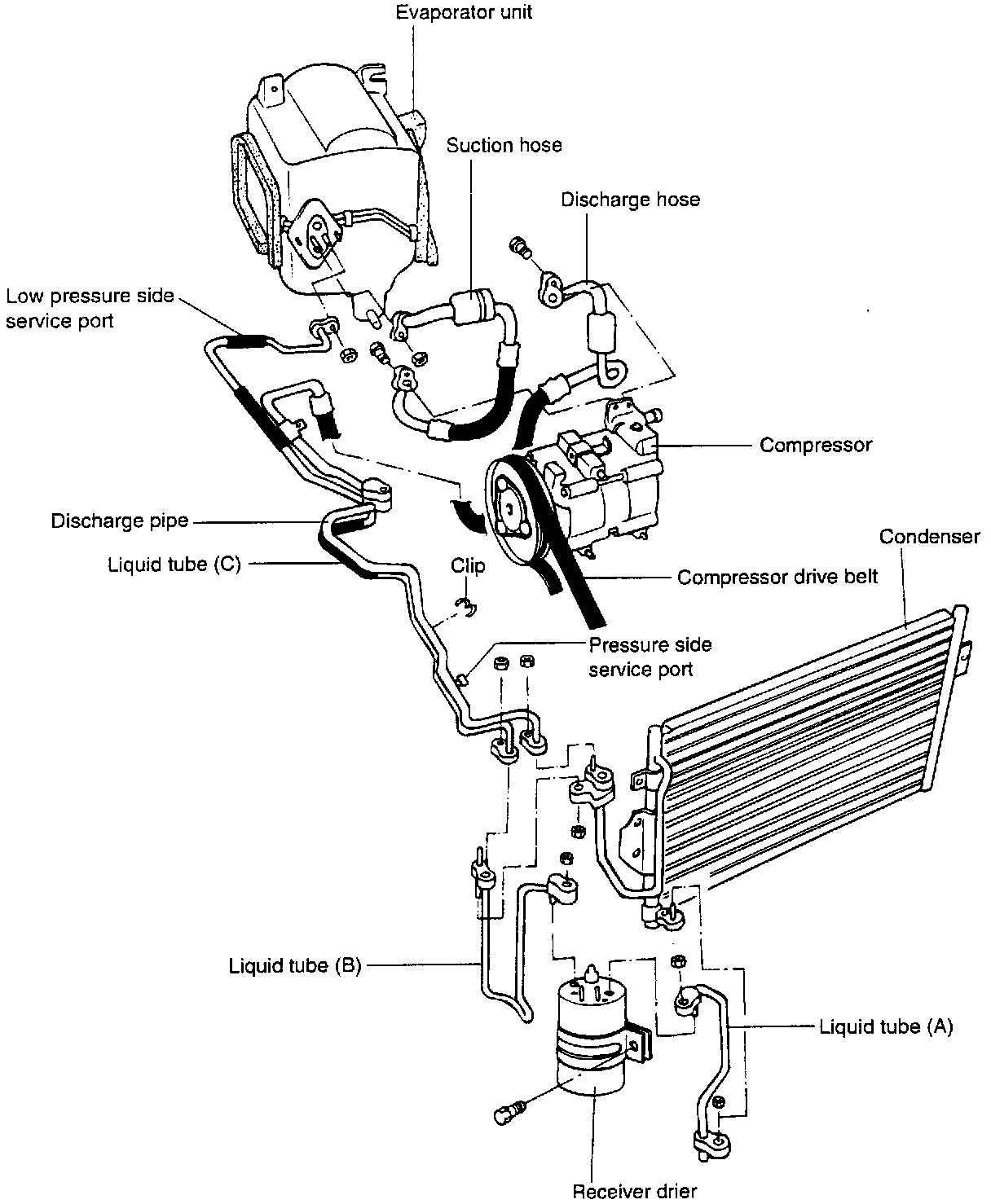 Evaporator unit

Suction hose

Discharge hose

Low pressure side service port

Compressor

Discharge pipe

Condenser

Liquid tube (C)

Clip

Compressor drive belt

Pressure side service port

Liquid tube (B)

Liquid tube (A)

Receiver drier