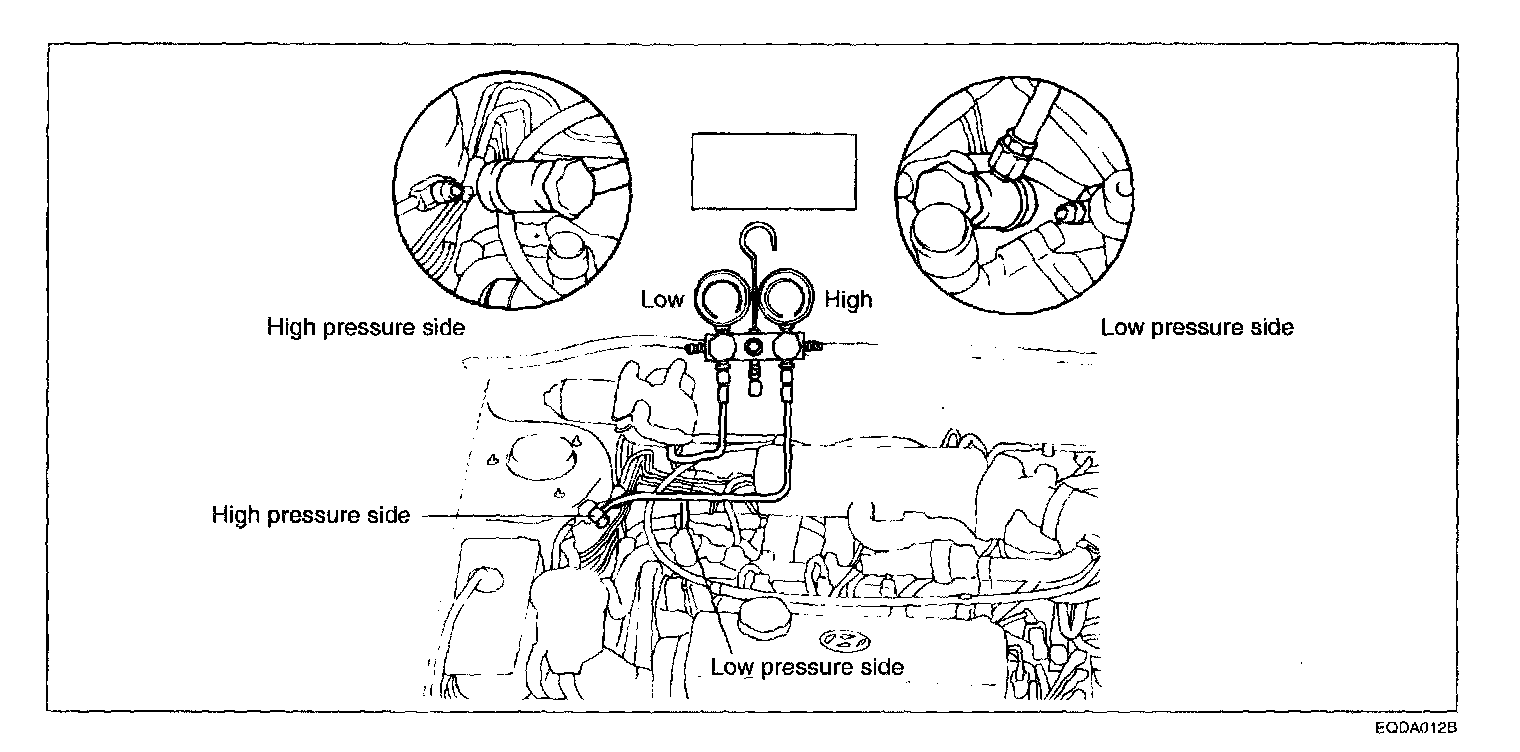 High pressure side

Low

High

Low pressure side

High pressure side

Low pressure side

EQDA012B