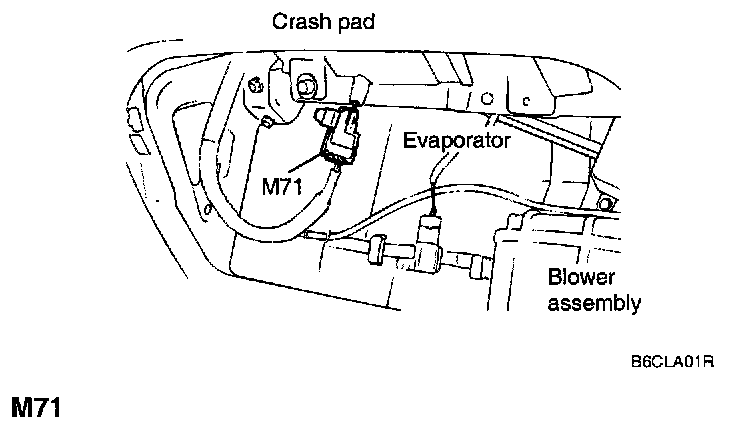 Crash pad

Evaporator

M71

Blower assembly

B6CLA01R

M71