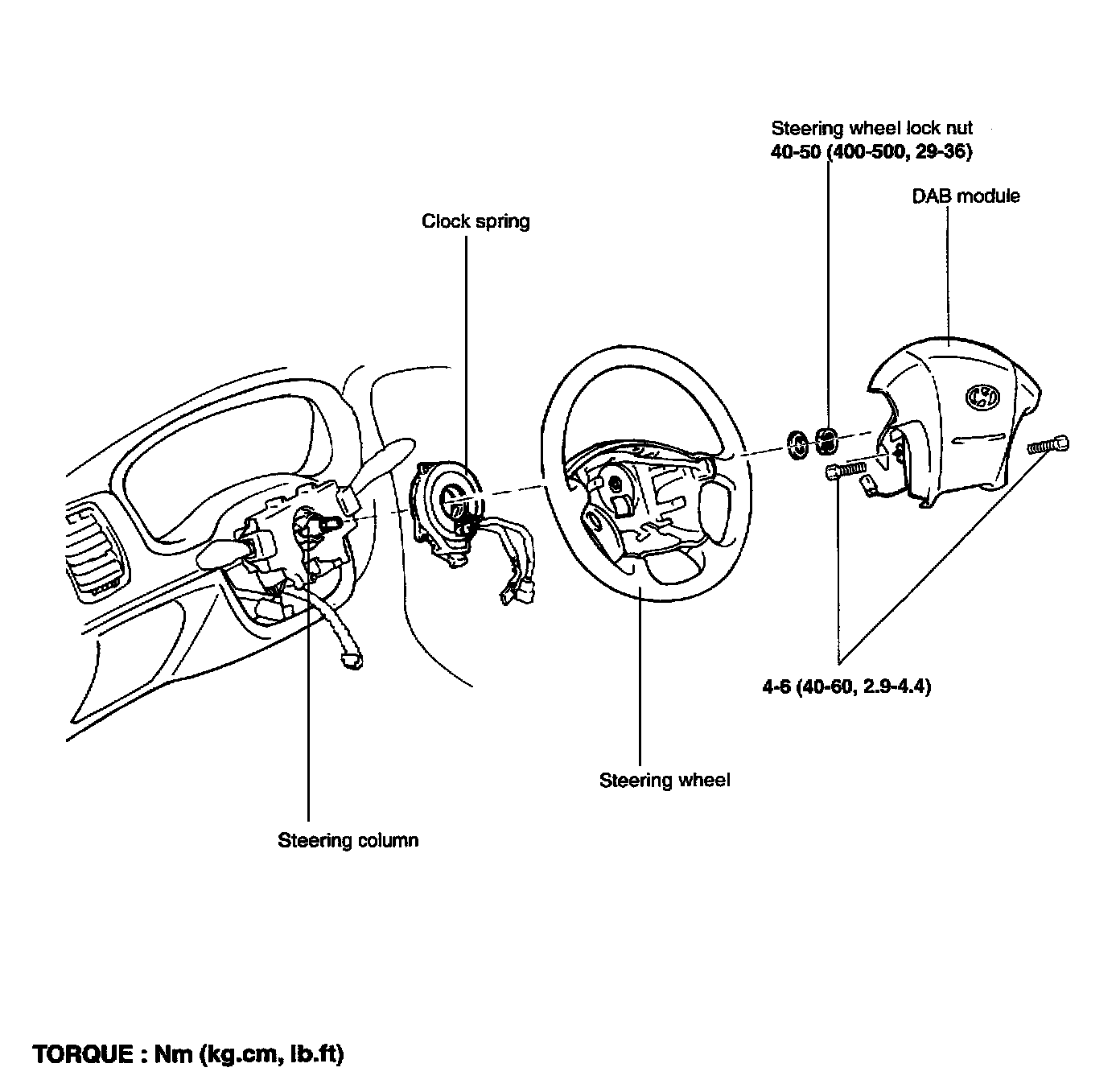 Steering wheel lock nut
40-50 (400-500, 29-36)

DAB module

Clock spring

4-6 (40-60, 2.9-4.4)

Steering wheel

Steering column

TORQUE : Nm (kg.cm, lb.ft)