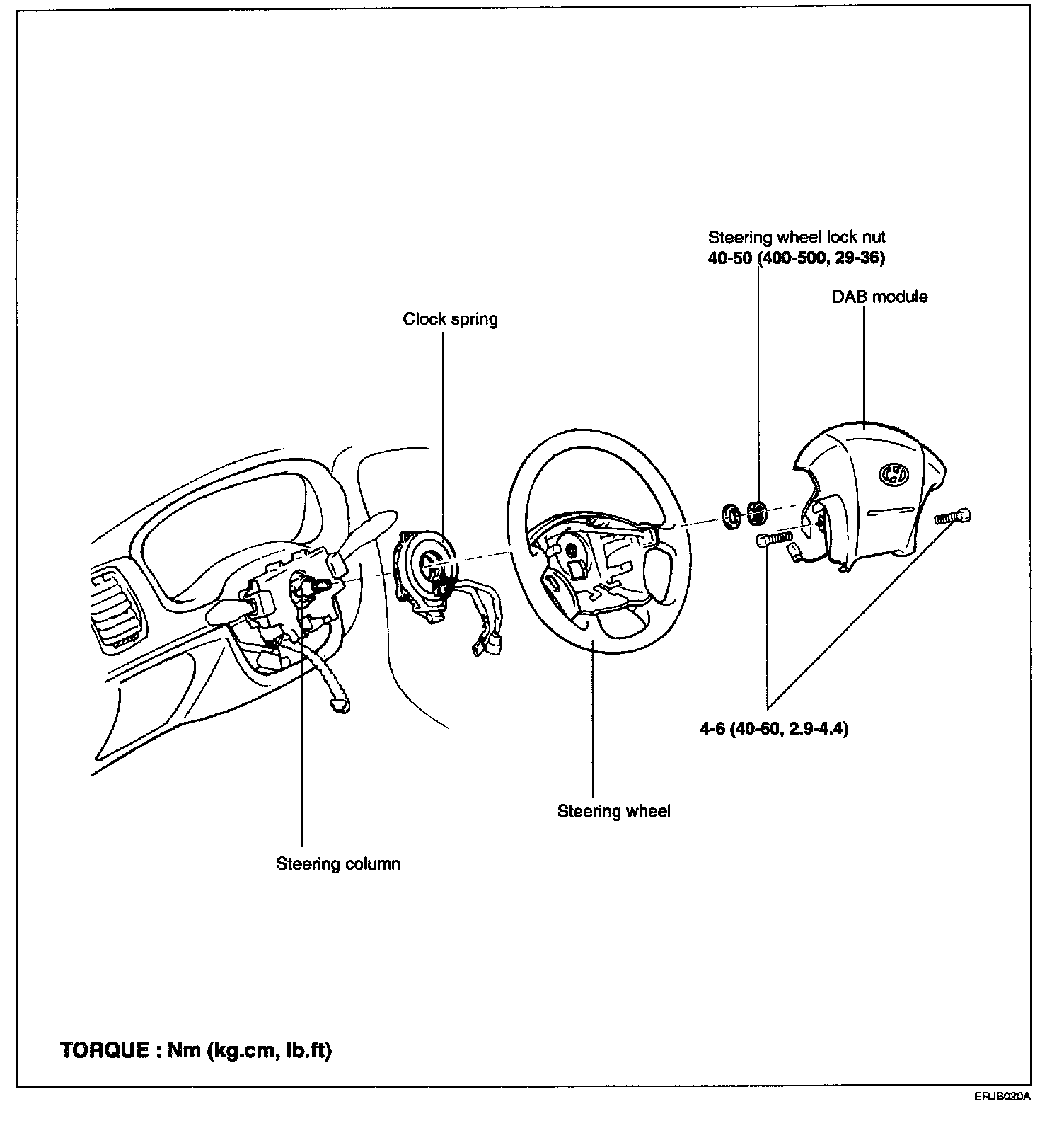 Steering wheel lock nut
40-50 (400-500, 29-36)

DAB module

Clock spring

4-6 (40-60, 2.9-4.4)

Steering wheel

Steering column

TORQUE : Nm (kg.cm, lb.ft)

ERJB020A