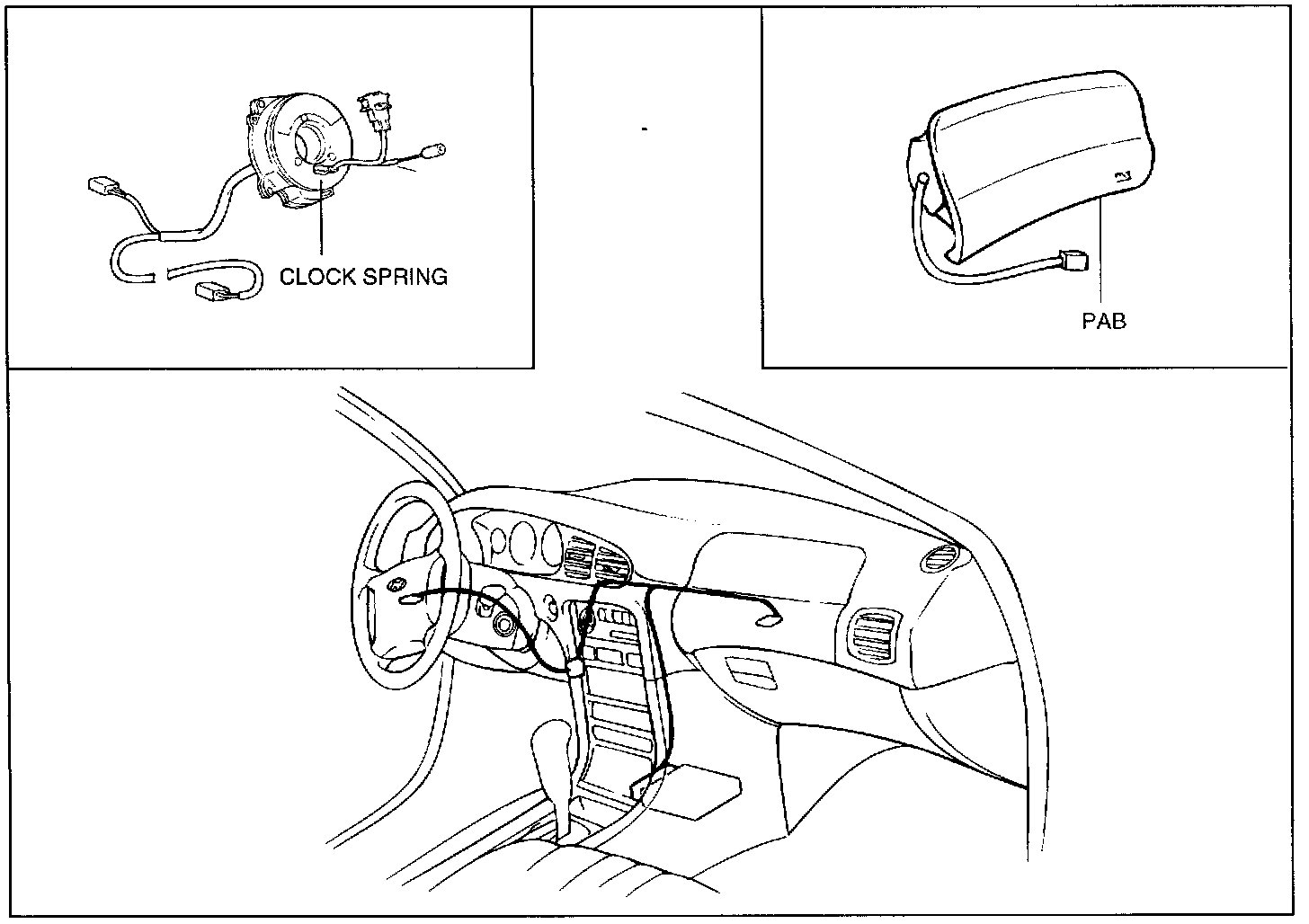 CLOCK SPRING

PAB