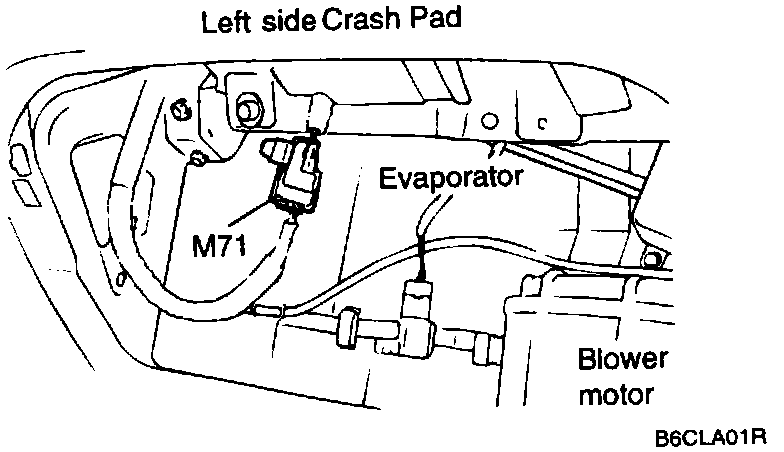 Left side Crash Pad

Evaporator

M71

Blower motor

B6CLA01R