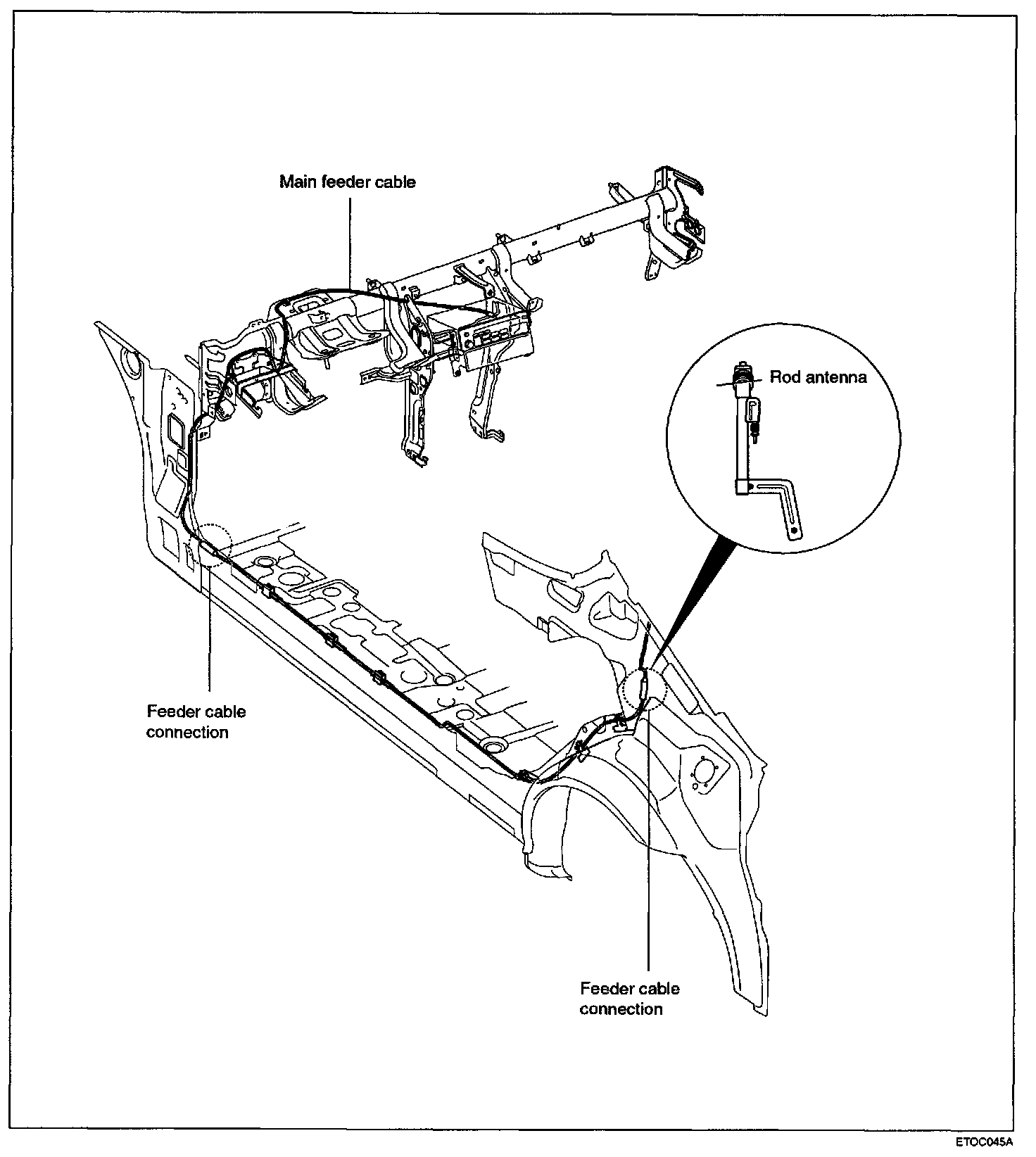 Main feeder cable

Rod antenna

Feeder cable connection

Feeder cable connection

ETOC045A