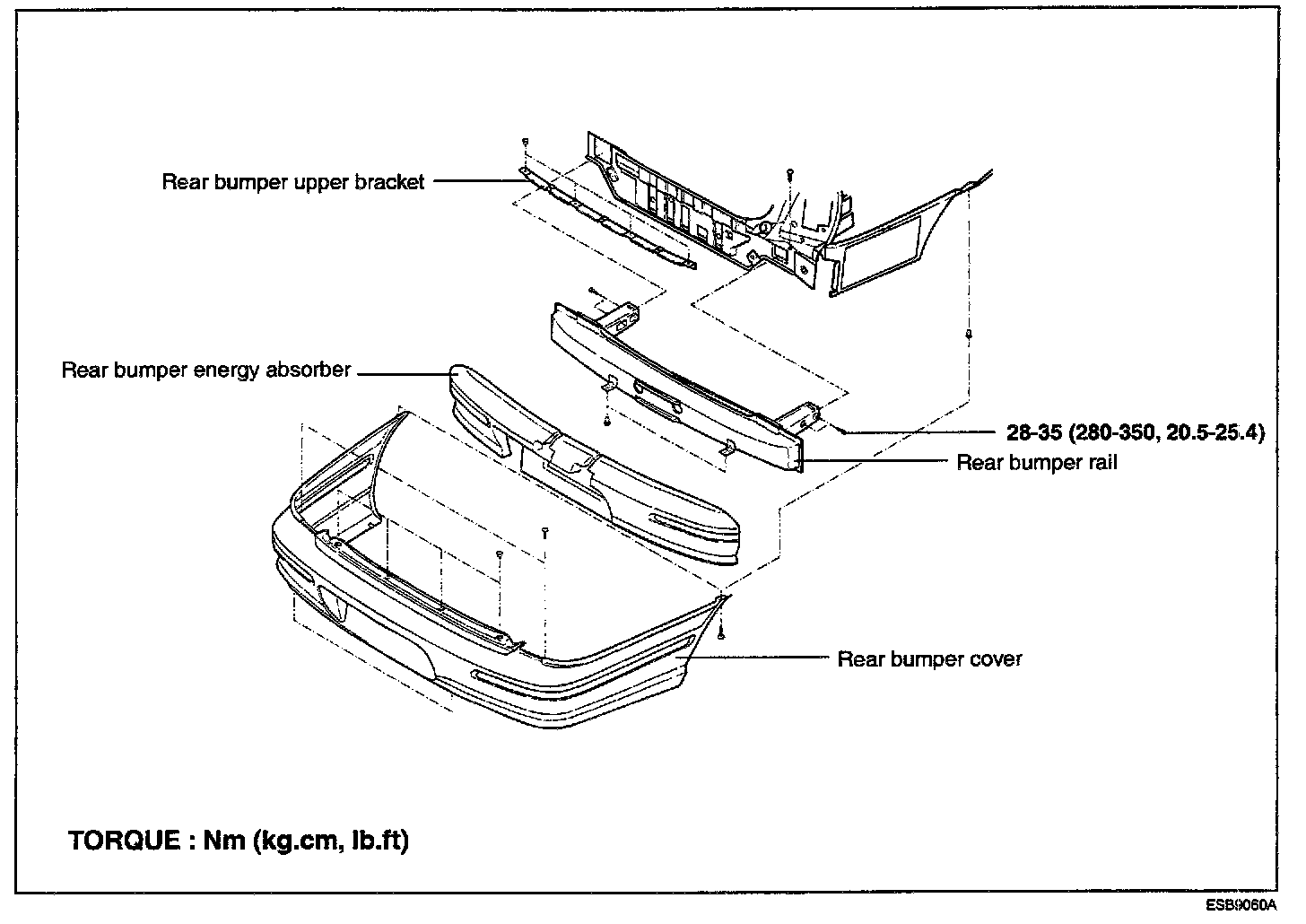 Rear bumper upper bracket

Rear bumper energy absorber

28-35 (280-350, 20.5-25.4)

Rear bumper rail

Rear bumper cover

TORQUE : Nm (kg.cm, lb.ft)

ESB9060A