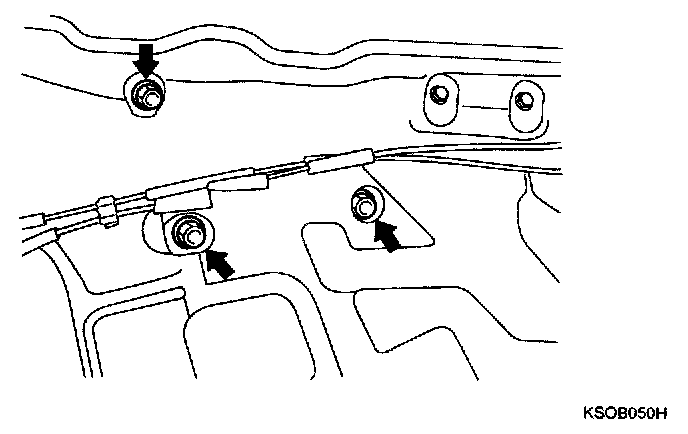 KSOB050H