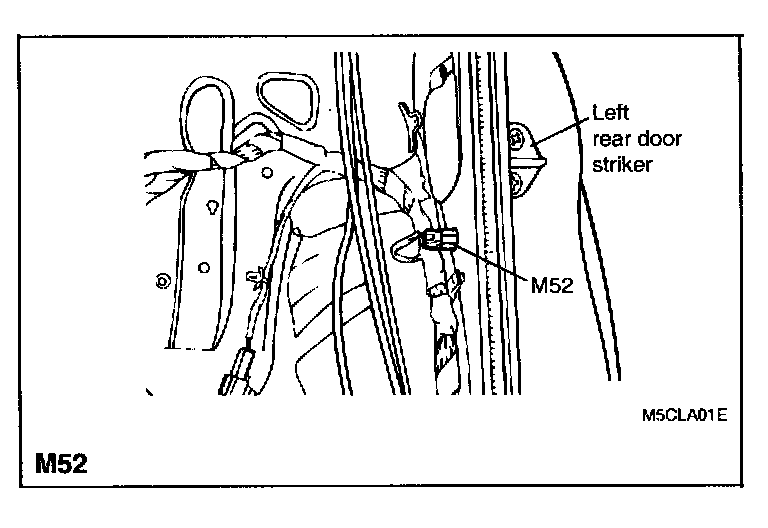 Left rear door striker

M52

M5CLA01E

M52