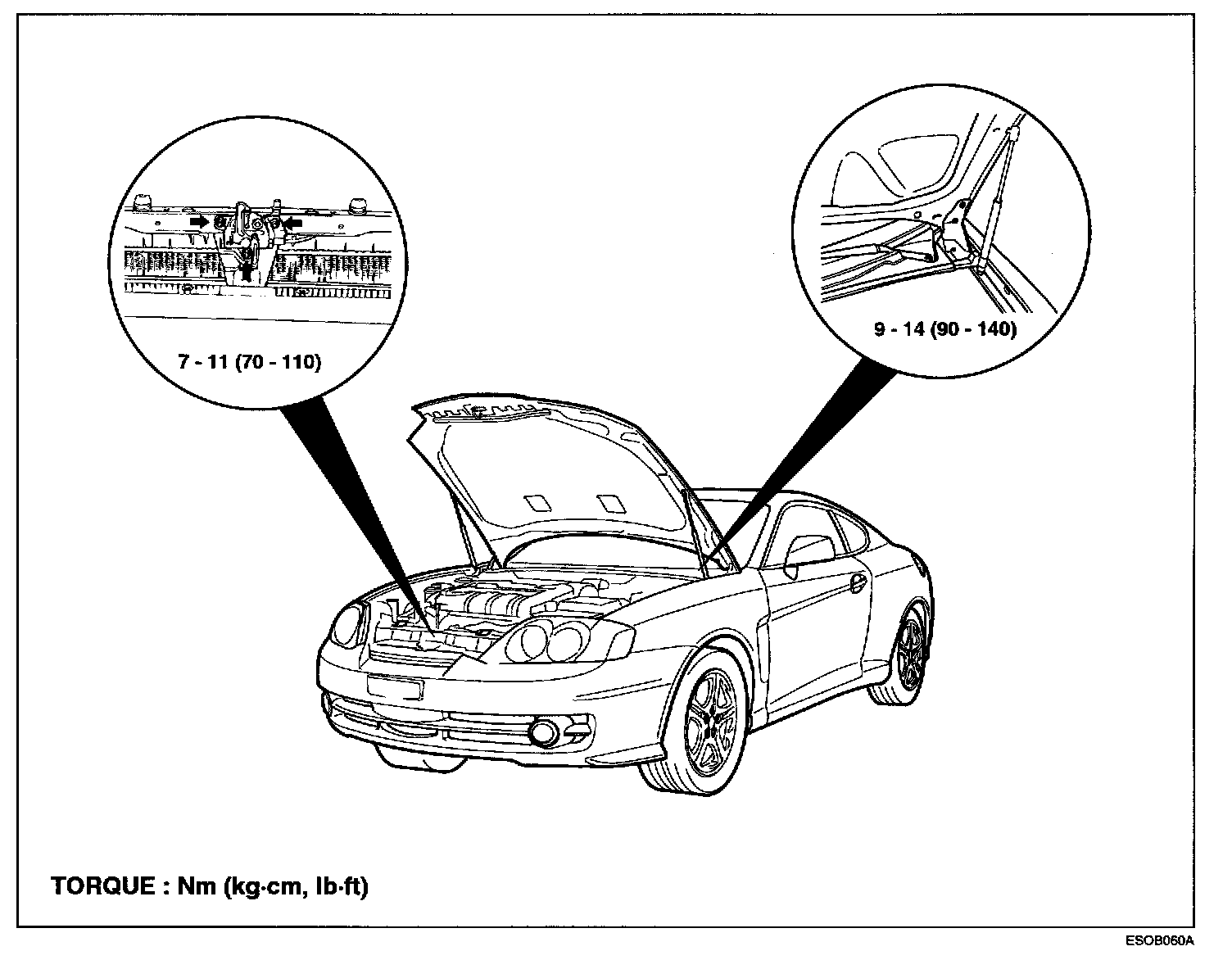 7 - 11 (70 - 110)

9 - 14 (90 - 140)

TORQUE : Nm (kg·cm, lb·ft)

ESOB060A