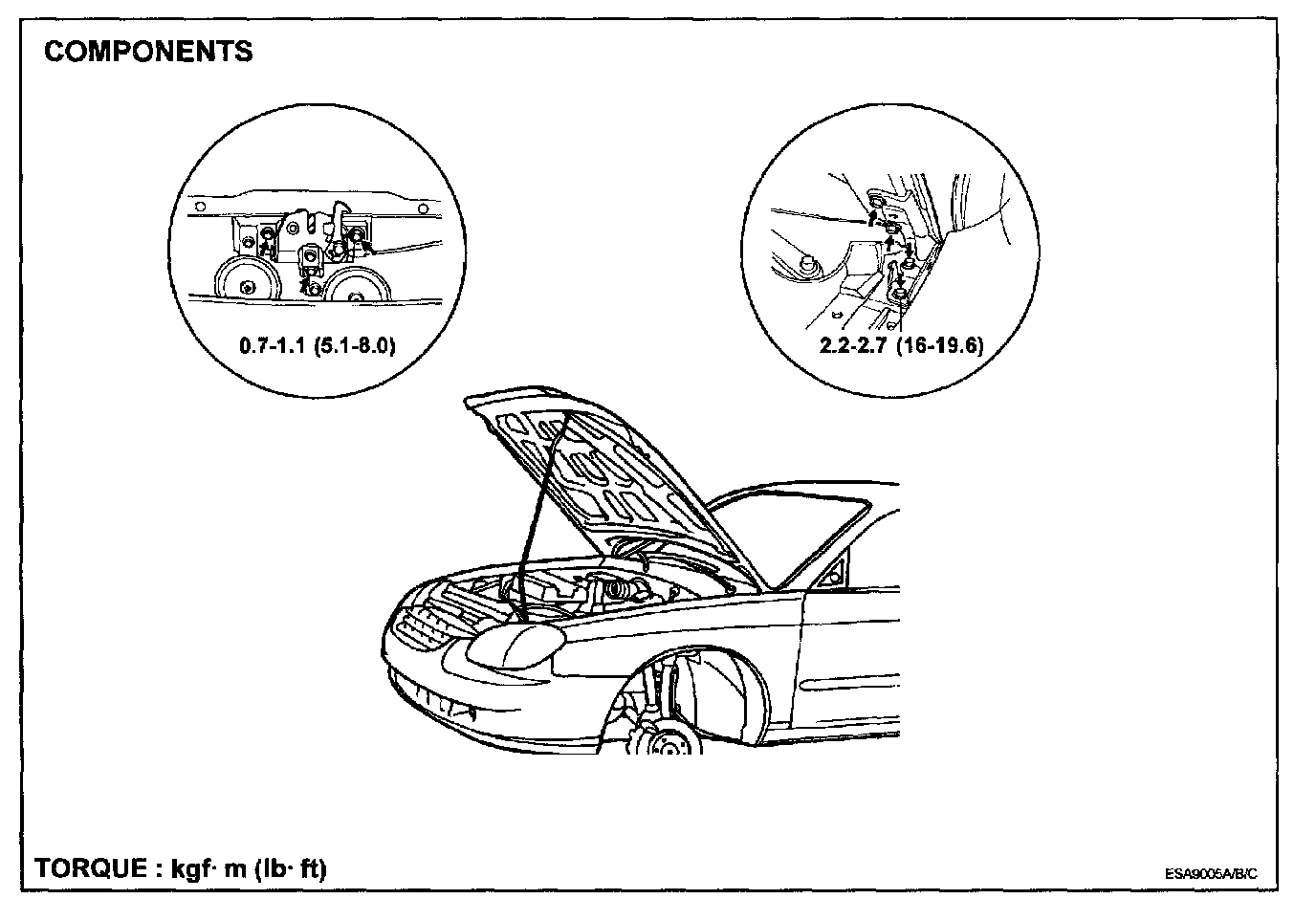 COMPONENTS

0.7-1.1 (5.1-8.0)

2.2-2.7 (16-19.6)

TORQUE : kgf· m (lb· ft)

ESA9005A/B/C