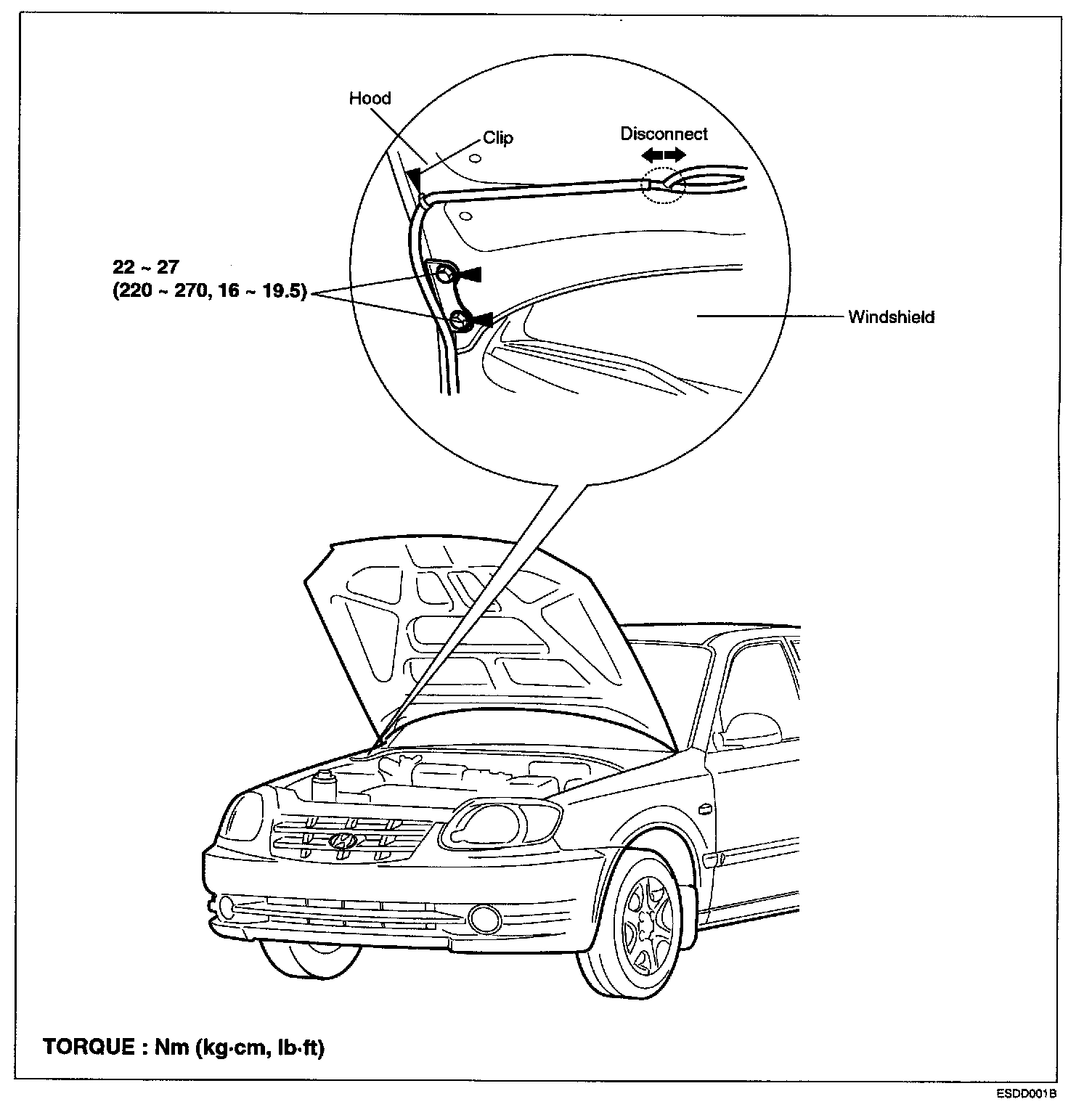 Hood

Clip

Disconnect

22 ~ 27
(220 ~ 270, 16 ~ 19.5)

Windshield

TORQUE : Nm (kg·cm, lb·ft)

ESDD001B