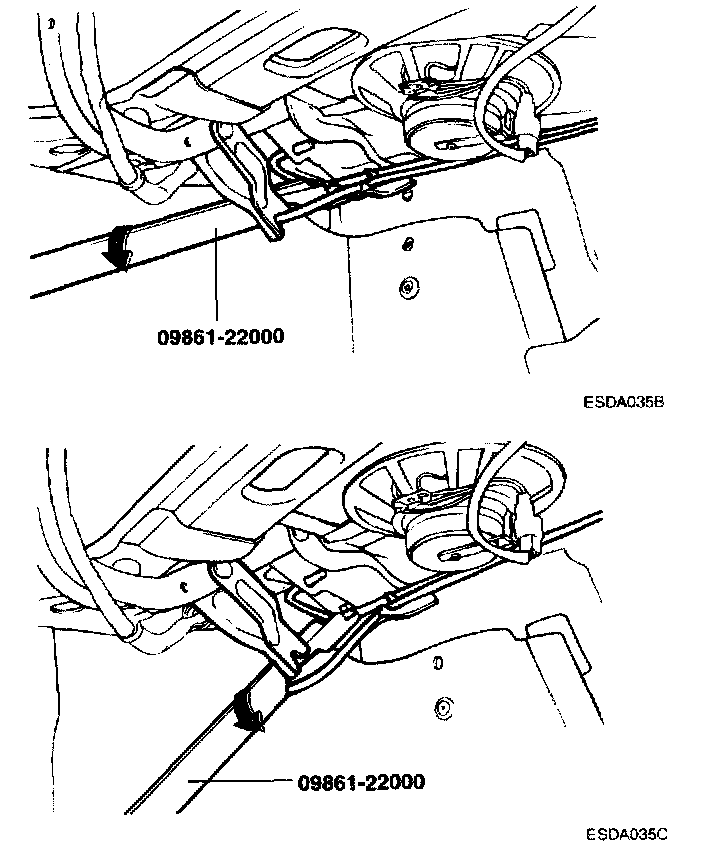 09861-22000

ESDA035B

09861-22000

ESDA035C