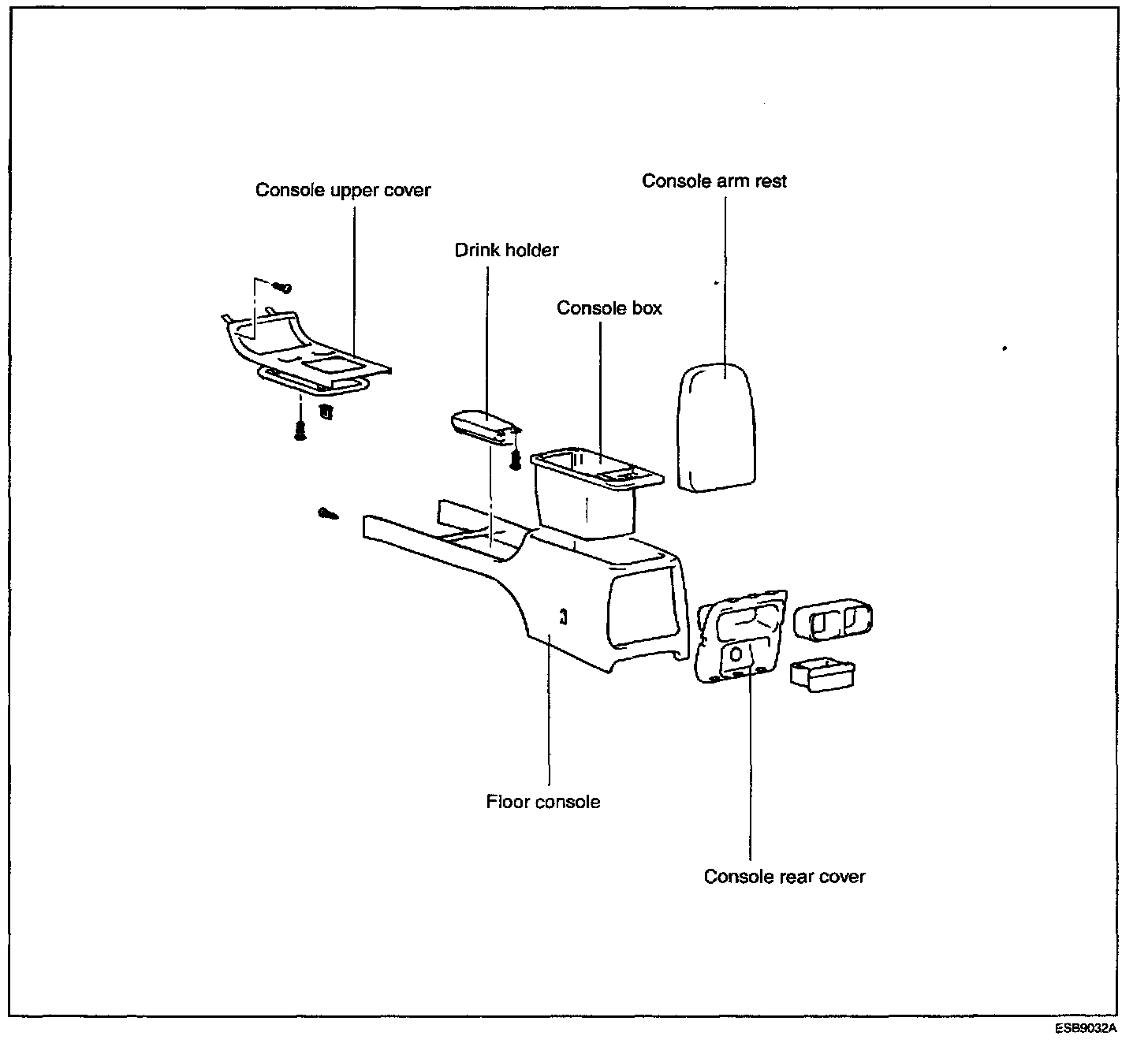 Console upper cover

Console arm rest

Drink holder

Console box

Floor console

Console rear cover

ESB9032A