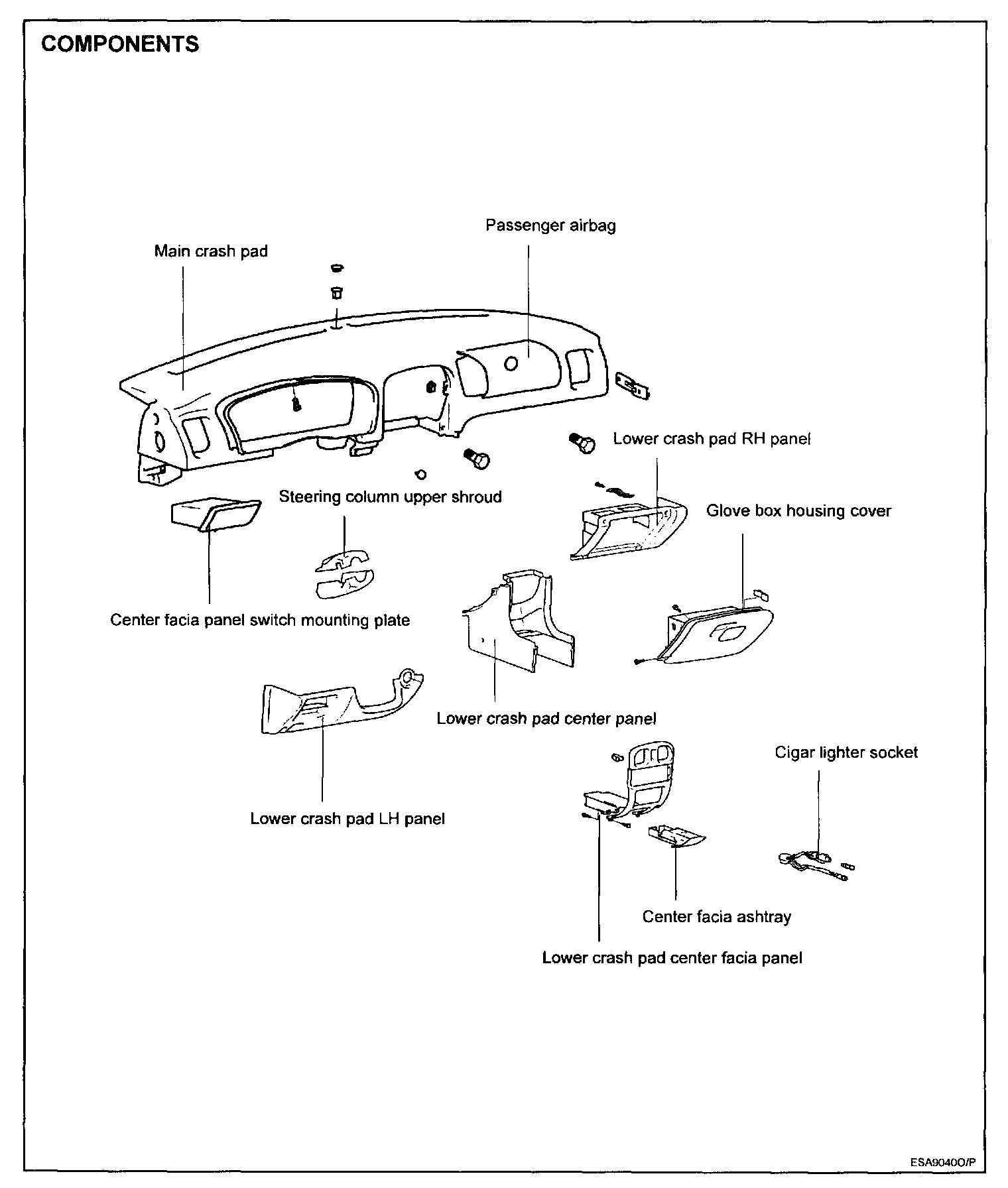 COMPONENTS

Passenger airbag

Main crash pad

Lower crash pad RH panel

Steering column upper shroud

Glove box housing cover

Center facia panel switch mounting plate

Lower crash pad center panel

Cigar lighter socket

Lower crash pad LH panel

Center facia ashtray

Lower crash pad center facia panel

ESA9040O/P