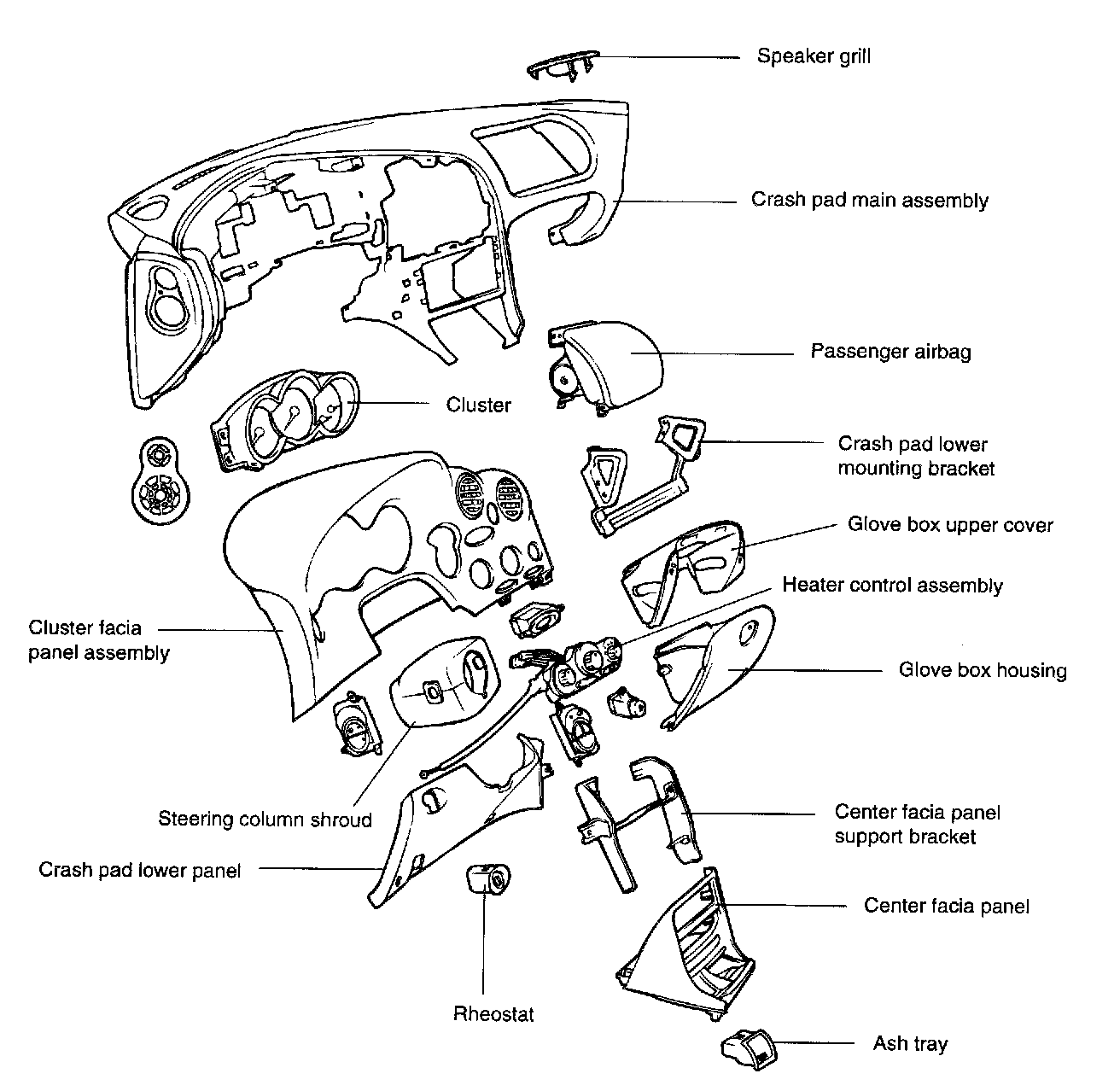 Speaker grill

Crash pad main assembly

Passenger airbag

Cluster

Crash pad lower mounting bracket

Glove box upper cover

Heater control assembly

Cluster facia panel assembly

Glove box housing

Steering column shroud

Center facia panel support bracket

Crash pad lower panel

Center facia panel

Rheostat

Ash tray