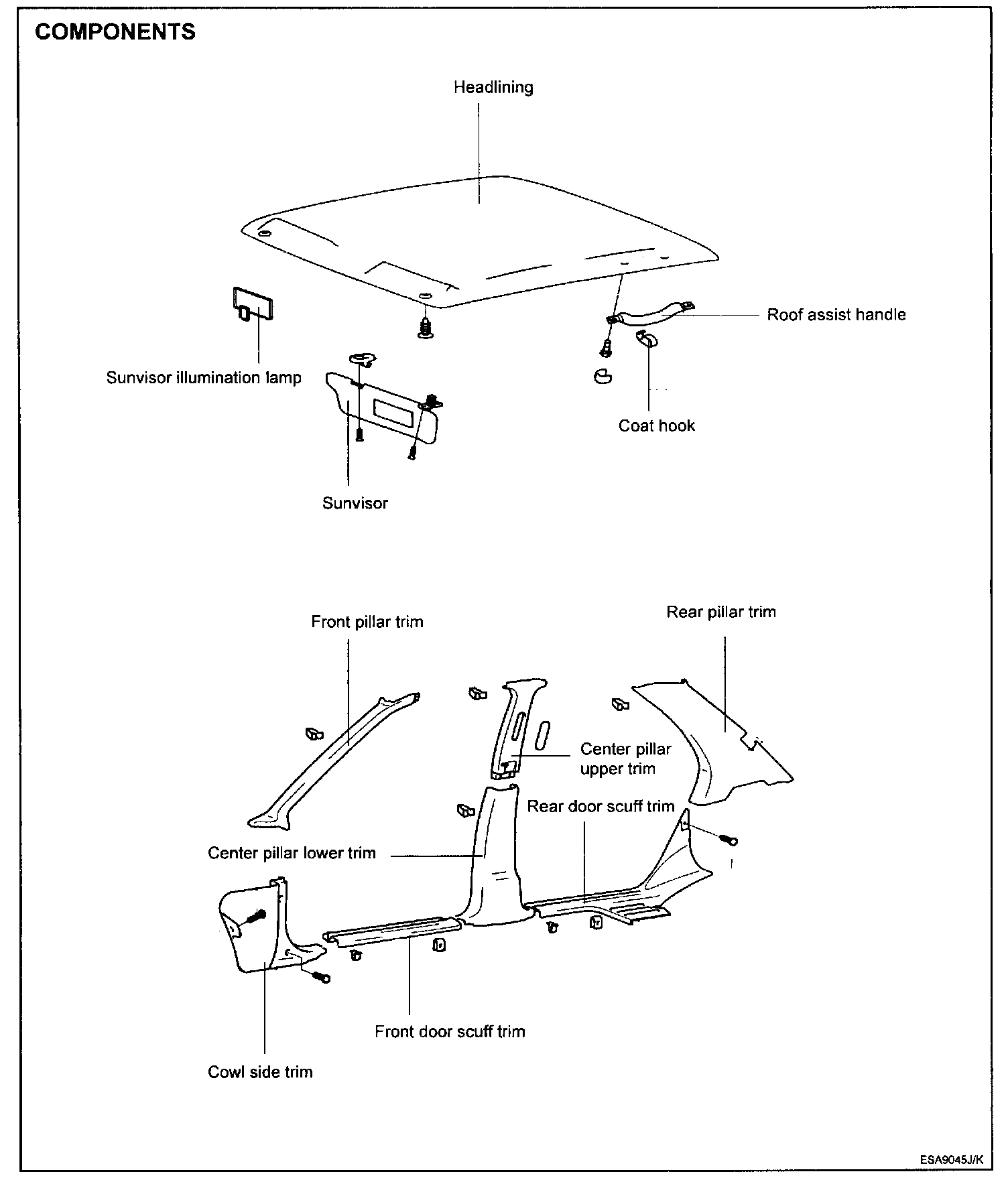 COMPONENTS

Headlining

Roof assist handle

Sunvisor illumination lamp

Coat hook

Sunvisor

Front pillar trim

Rear pillar trim

Center pillar upper trim

Rear door scuff trim

Center pillar lower trim

Front door scuff trim

Cowl side trim

ESA9045J/K