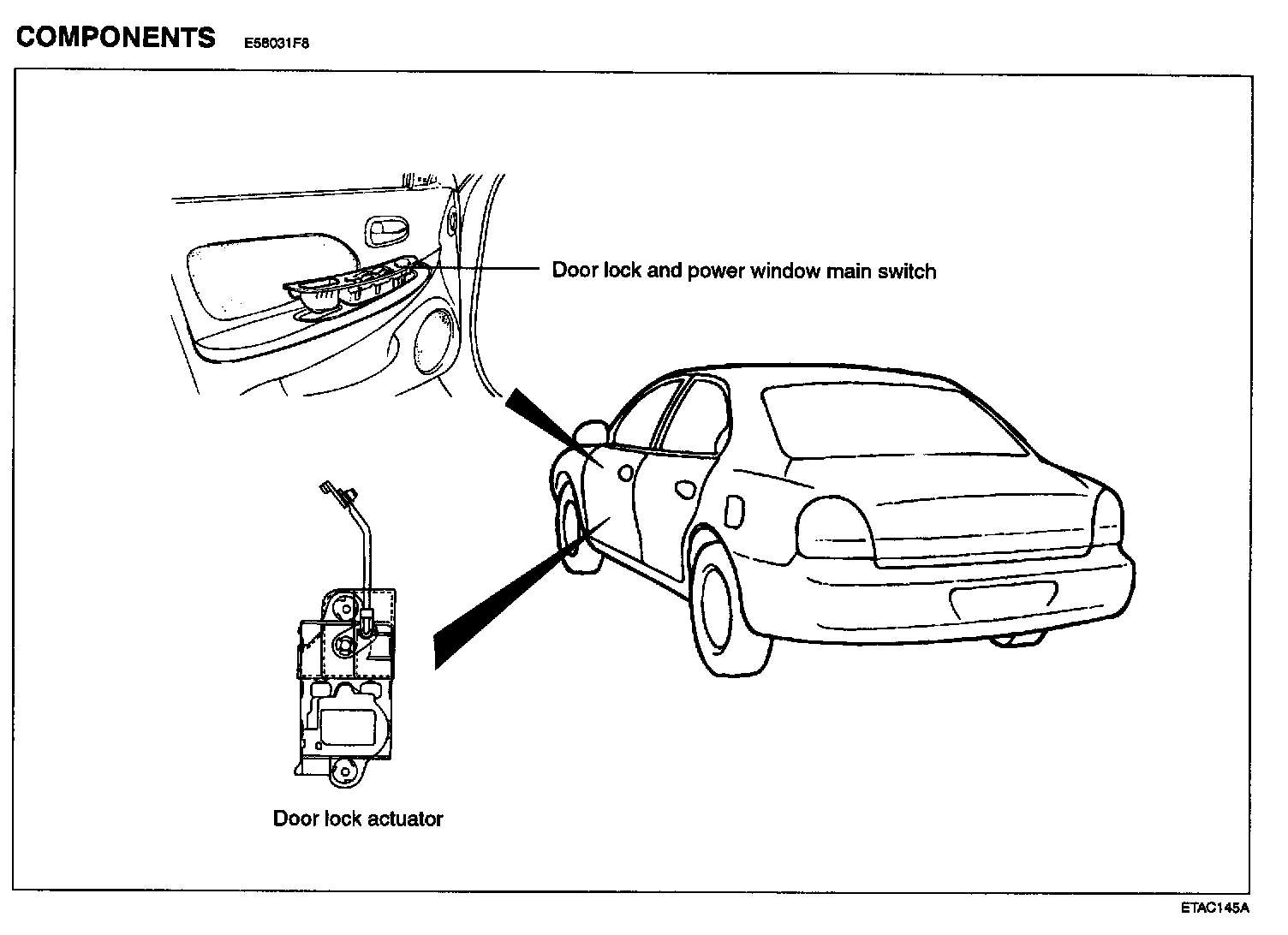 COMPONENTS E58031F8

Door lock and power window main switch

Door lock actuator

ETAC145A