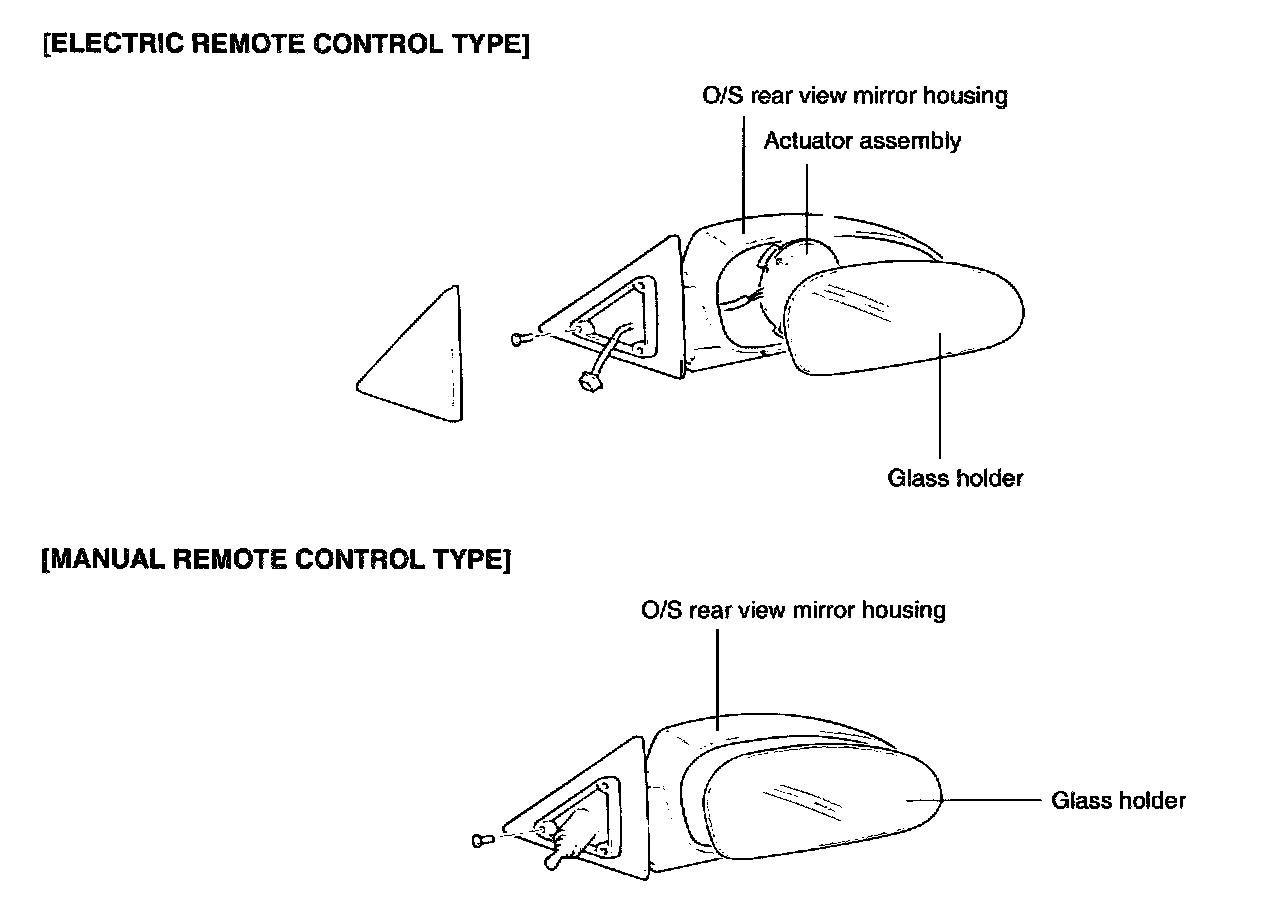 [ELECTRIC REMOTE CONTROL TYPE]

O/S rear view mirror housing

Actuator assembly

Glass holder

[MANUAL REMOTE CONTROL TYPE]

O/S rear view mirror housing

Glass holder