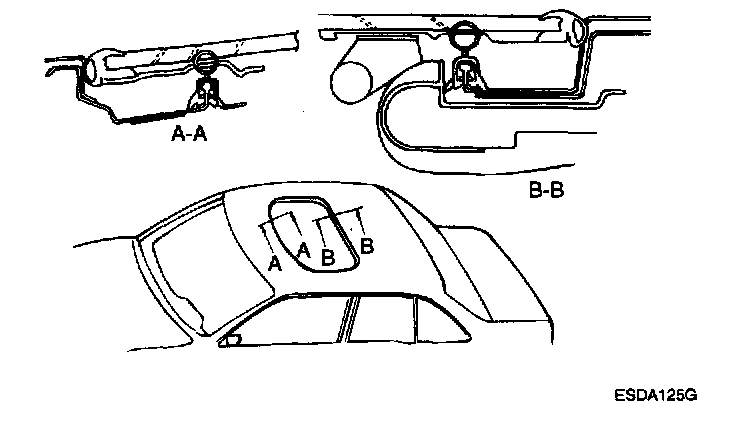 A-A

B-B

A
A
B
B

ESDA125G