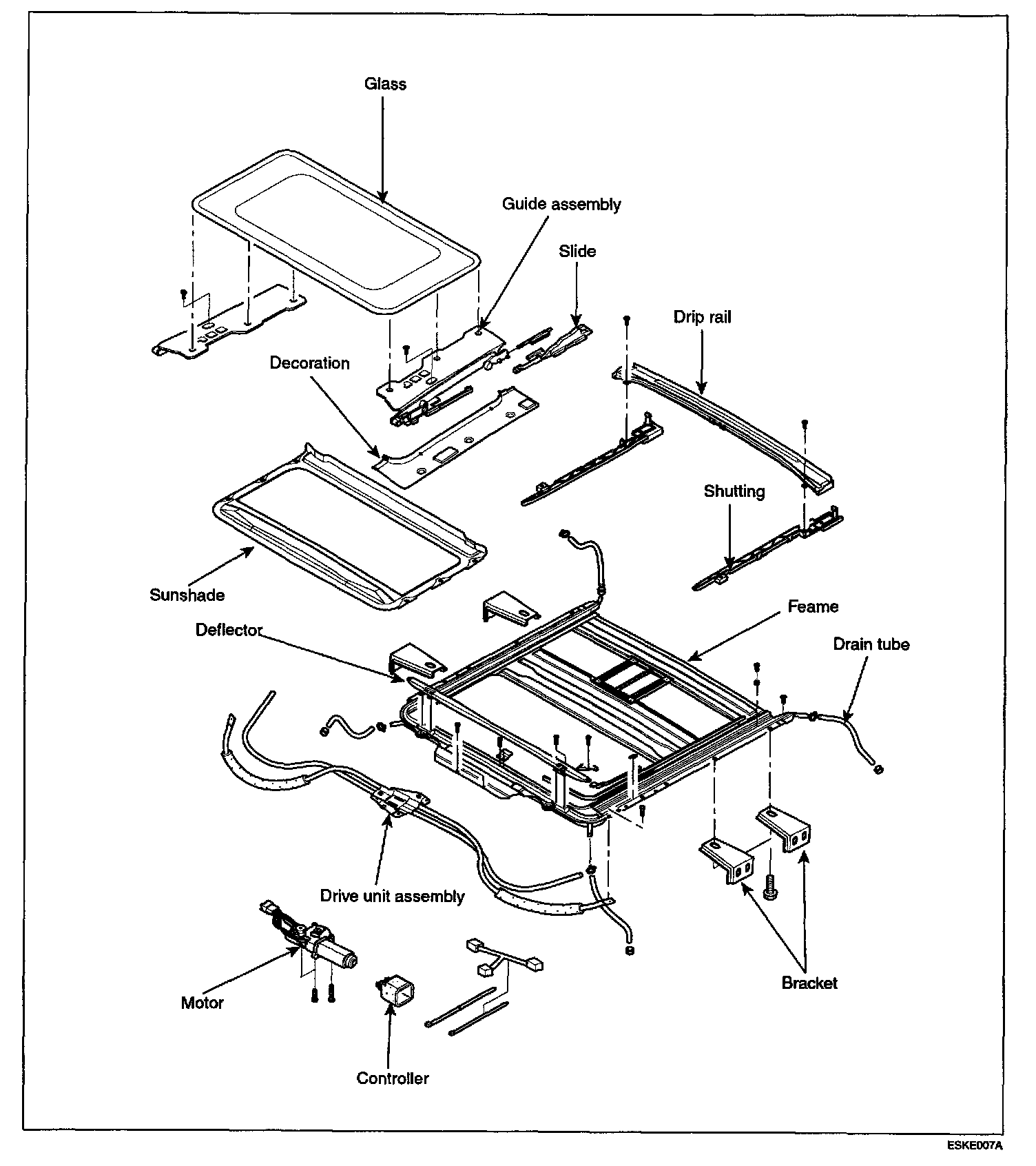 Glass

Guide assembly

Slide

Drip rail

Decoration

Shutting

Sunshade

Feame

Deflector

Drain tube

Drive unit assembly

Motor

Bracket

Controller

ESKE007A