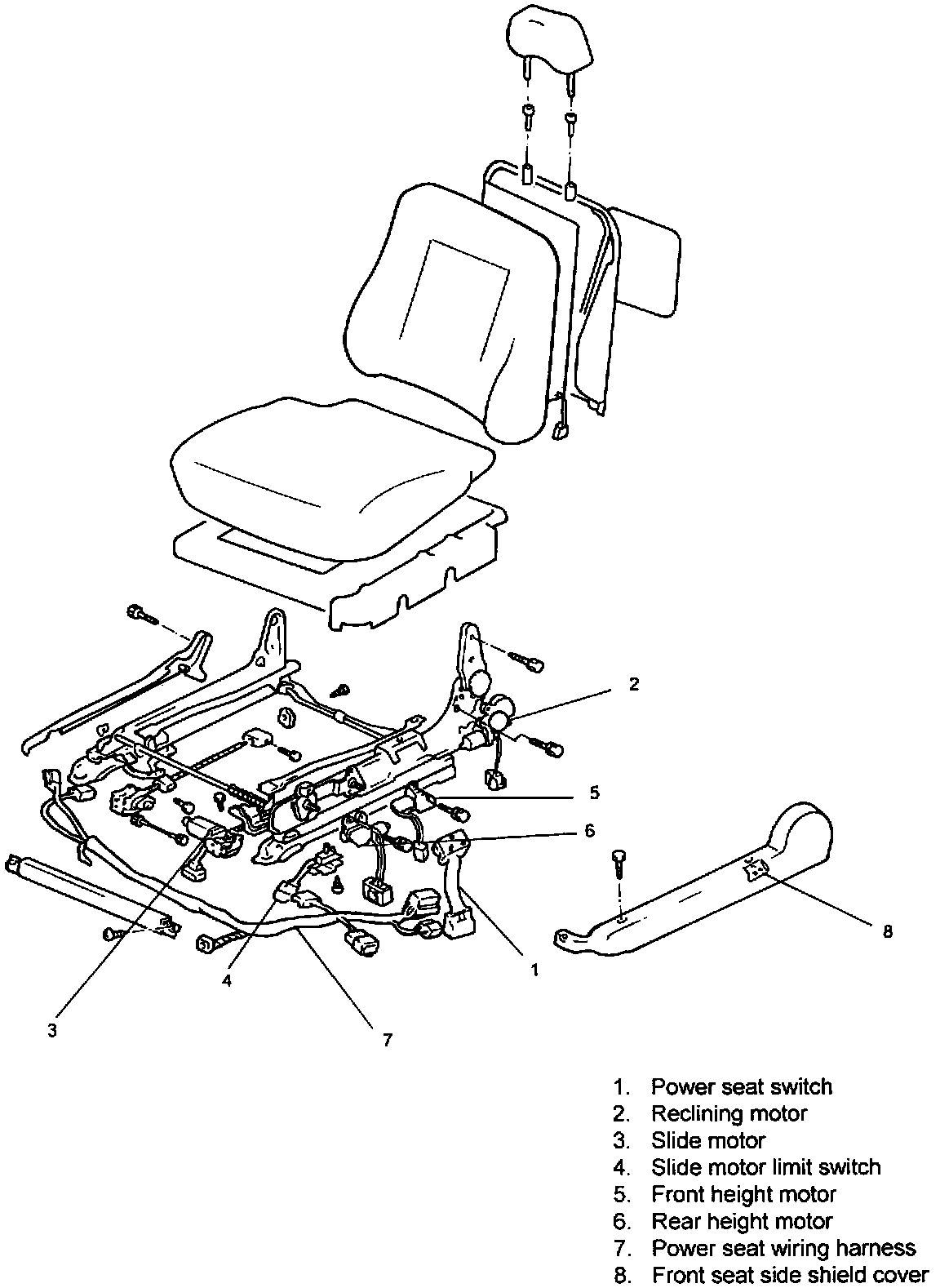 2
5
6
8
1
4
3
7

1. Power seat switch
2. Reclining motor
3. Slide motor
4. Slide motor limit switch
5. Front height motor
6. Rear height motor
7. Power seat wiring harness
8. Front seat side shield cover