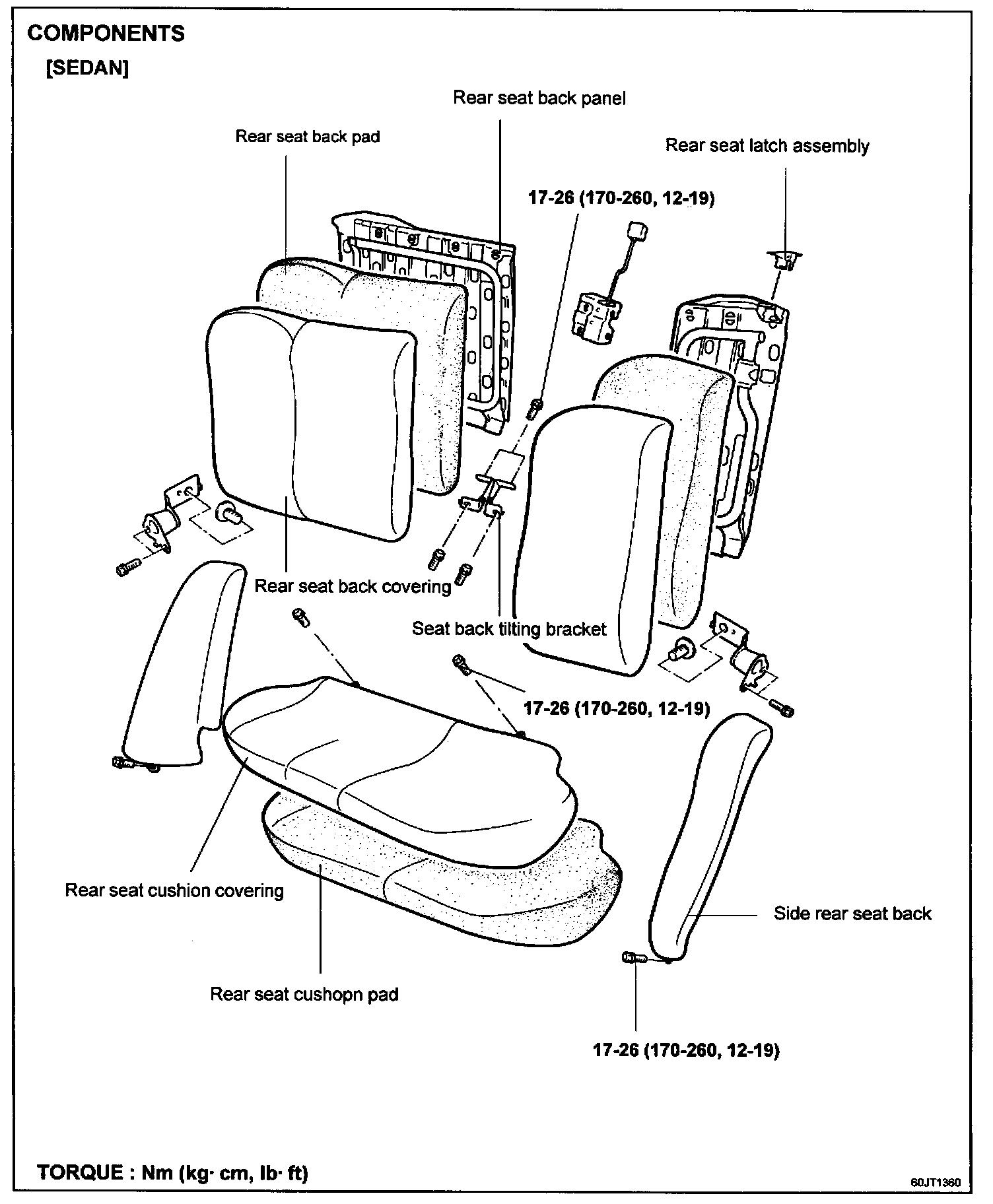 COMPONENTS
[SEDAN]

Rear seat back panel

Rear seat back pad

Rear seat latch assembly

17-26 (170-260, 12-19)

Rear seat back covering

Seat back tilting bracket

17-26 (170-260, 12-19)

Rear seat cushion covering

Side rear seat back

Rear seat cushopn pad

17-26 (170-260, 12-19)

TORQUE : Nm (kg· cm, lb· ft)

60JT1360