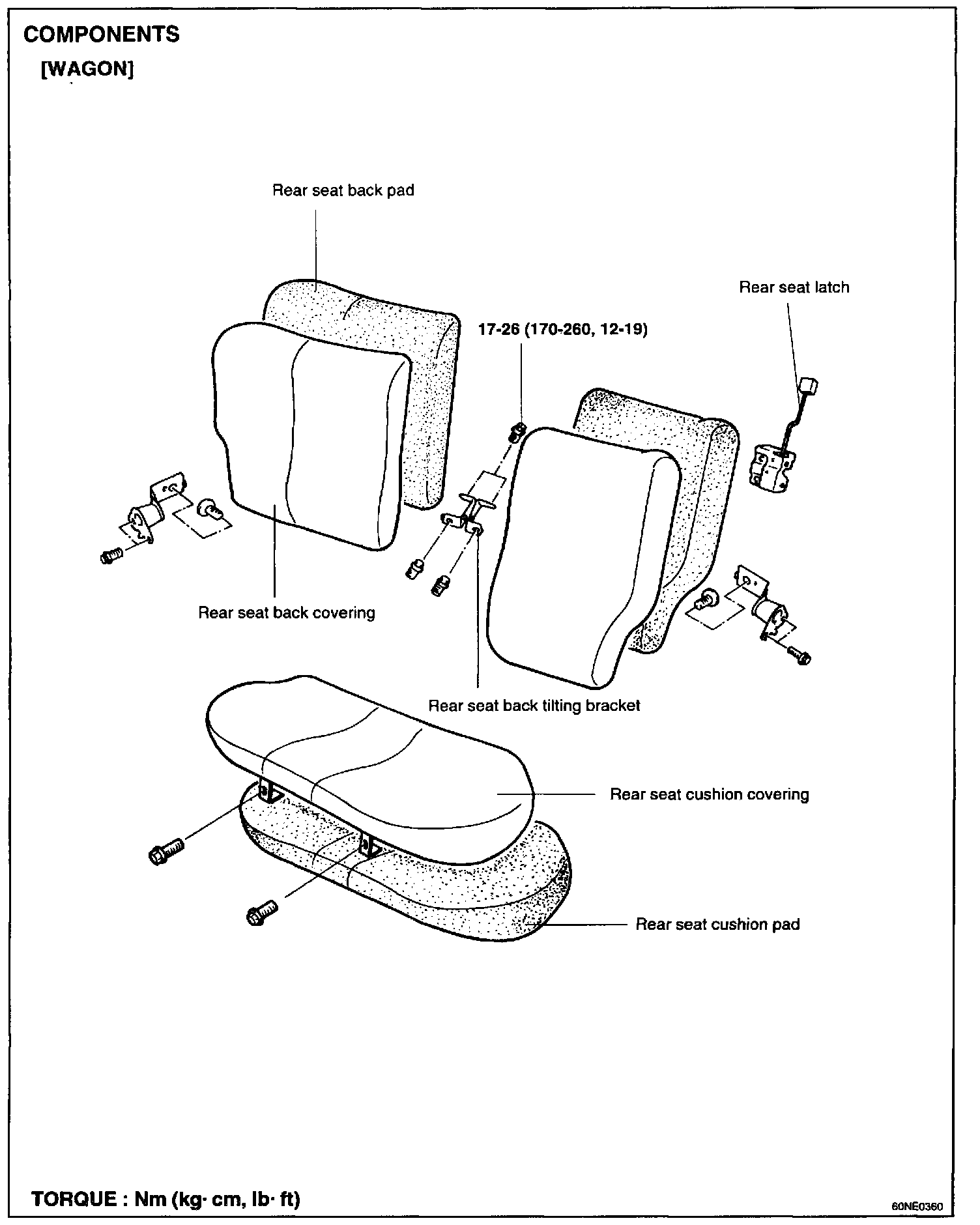 COMPONENTS
[WAGON]

Rear seat back pad

Rear seat latch

17-26 (170-260, 12-19)

Rear seat back covering

Rear seat back tilting bracket

Rear seat cushion covering

Rear seat cushion pad

TORQUE : Nm (kg· cm, lb· ft)

60NE0360