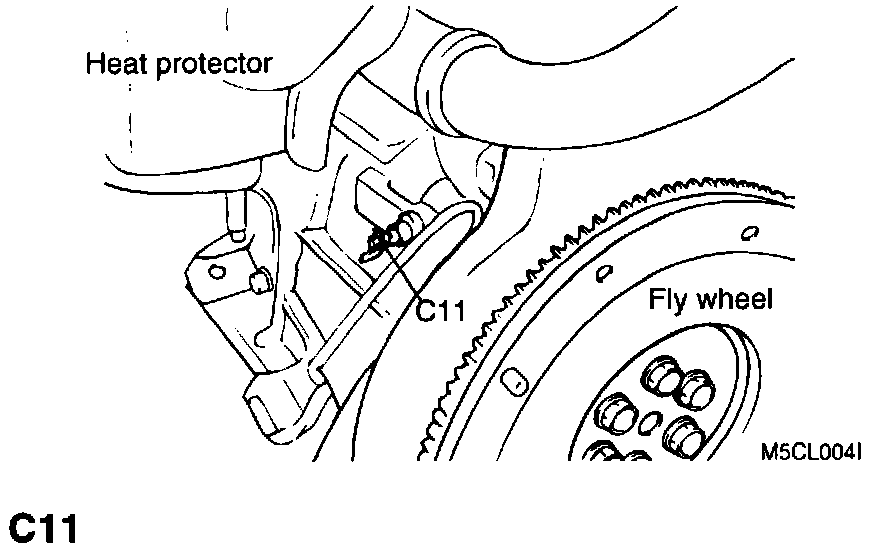 Heat protector

C11

Fly wheel

M5CL004I

C11