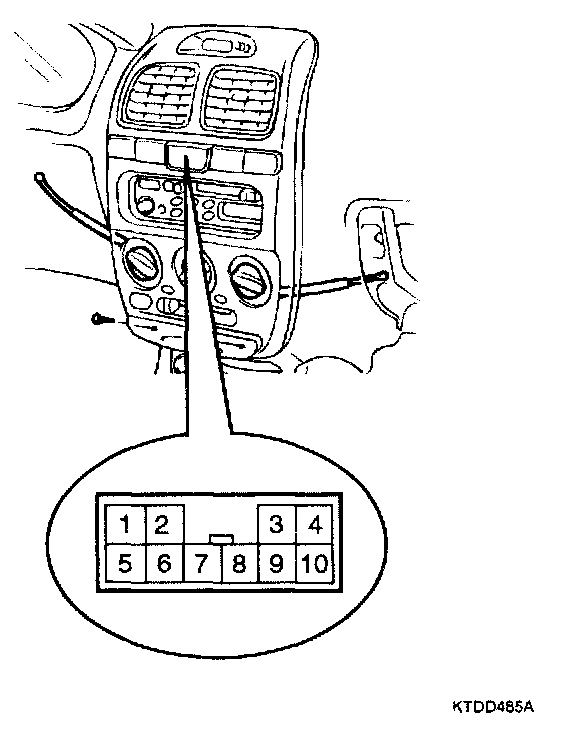 1 2 3 4
5 6 7 8 9 10

KTDD485A