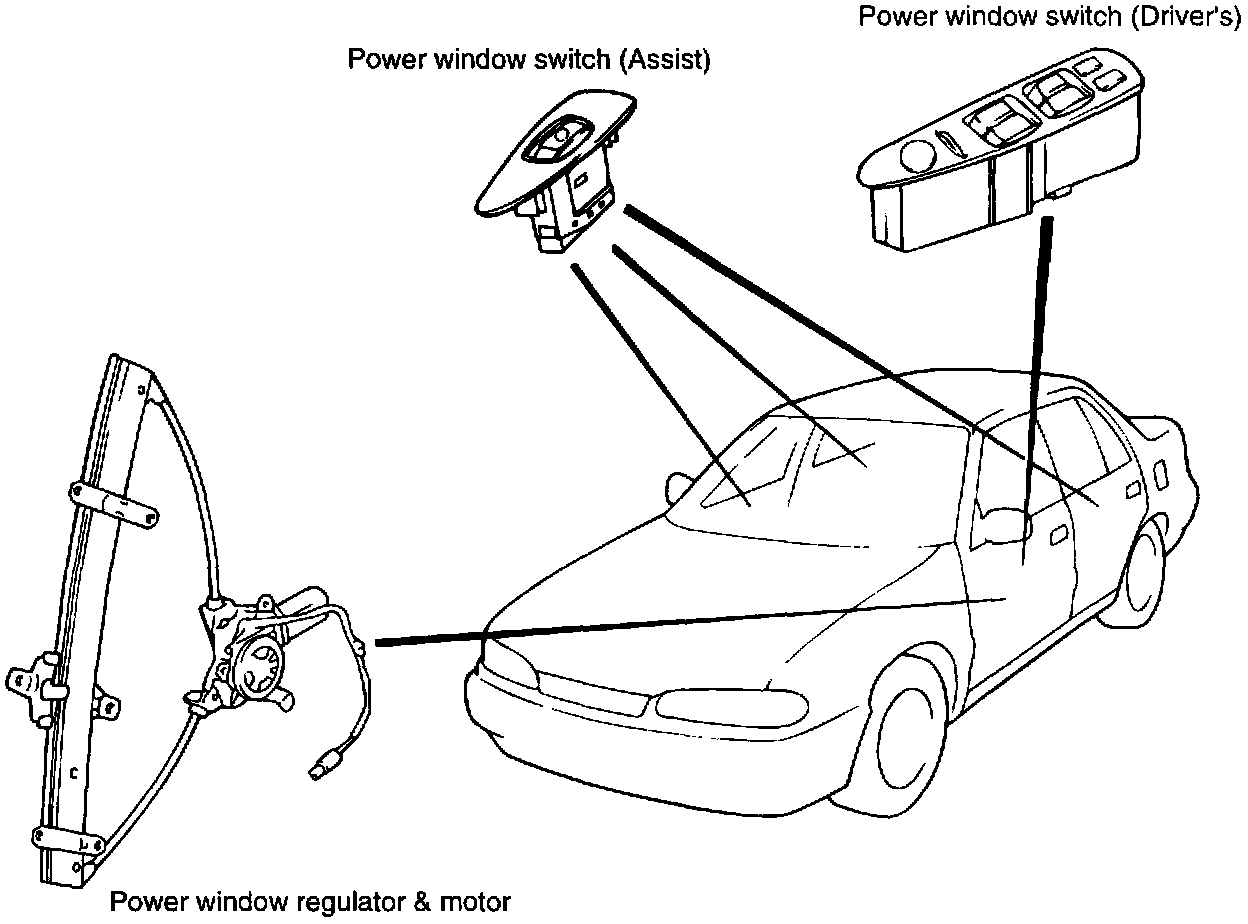 Power window switch (Driver's)

Power window switch (Assist)

Power window regulator & motor