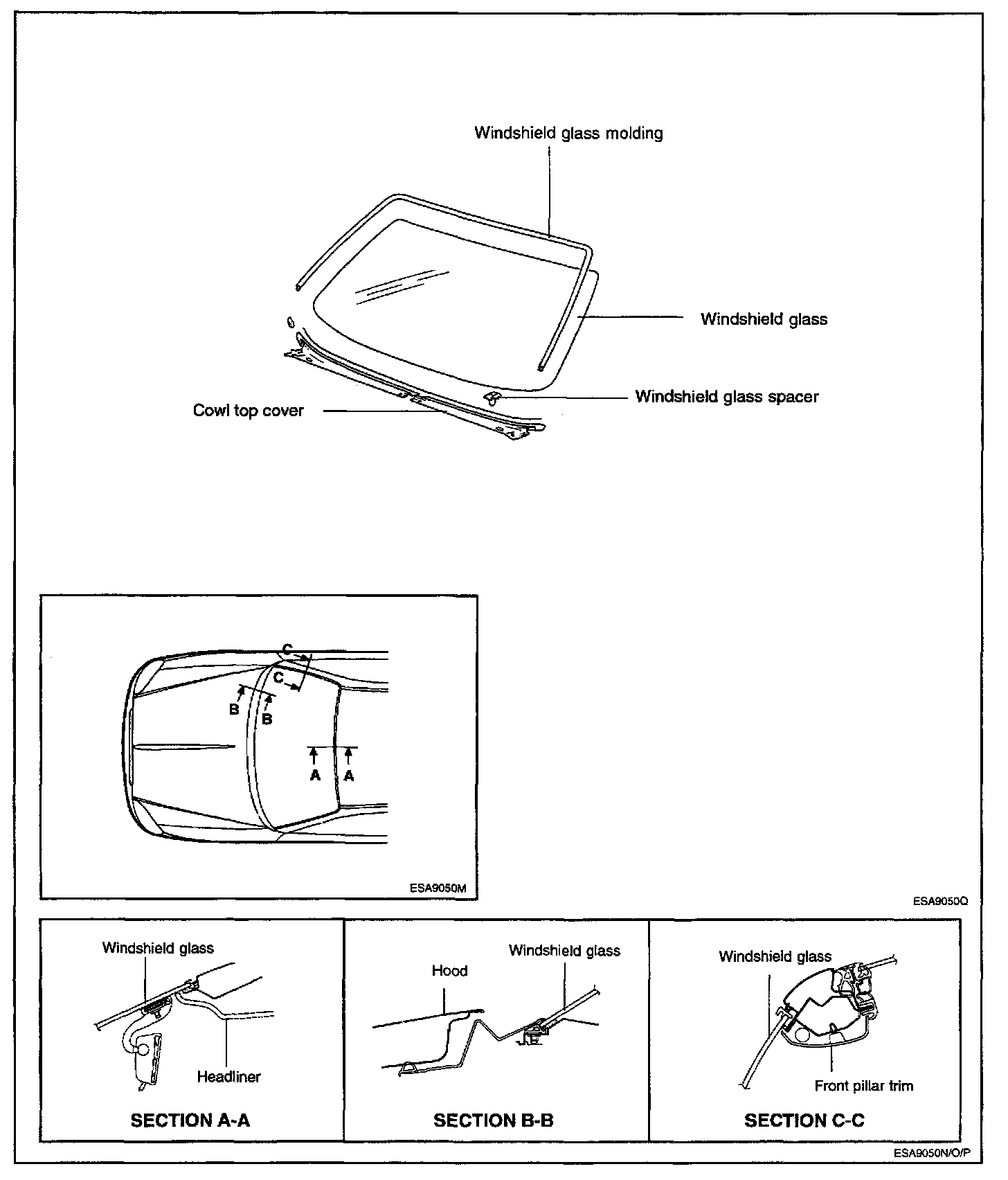 Windshield glass molding

Windshield glass

Windshield glass spacer

Cowl top cover

C
C
B
B
A
A

ESA9050M

ESA9050Q

Windshield glass

Headliner

SECTION A-A

Hood

Windshield glass

SECTION B-B

Windshield glass

Front pillar trim

SECTION C-C

ESA9050N/O/P