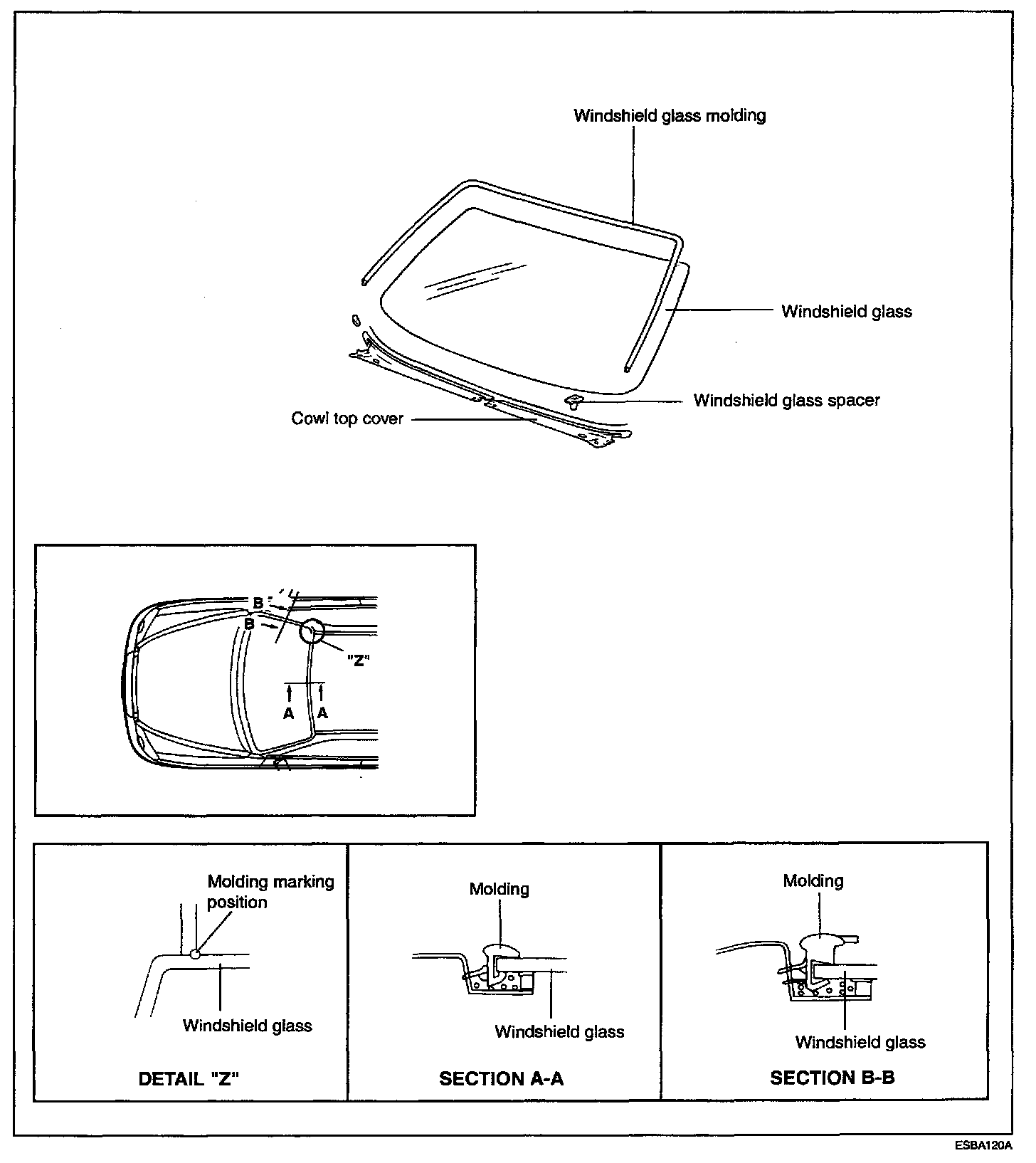 Windshield glass molding

Windshield glass

Windshield glass spacer

Cowl top cover

B

B

"Z"

A

A

Molding marking position

Windshield glass

DETAIL "Z"

Molding

Windshield glass

SECTION A-A

Molding

Windshield glass

SECTION B-B

ESBA120A