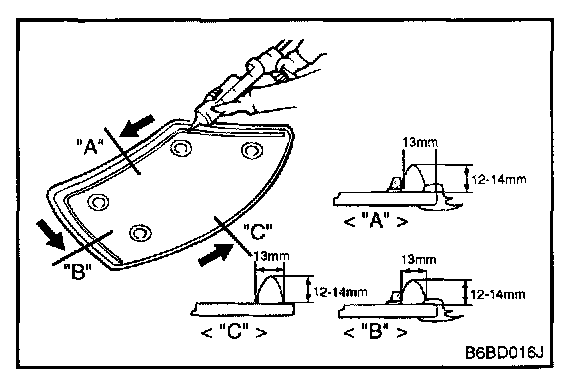 "A"

"B"

"C"

13mm

12-14mm

< "A" >

13mm

12-14mm

< "C" >

13mm

12-14mm

< "B" >

B6BD016J