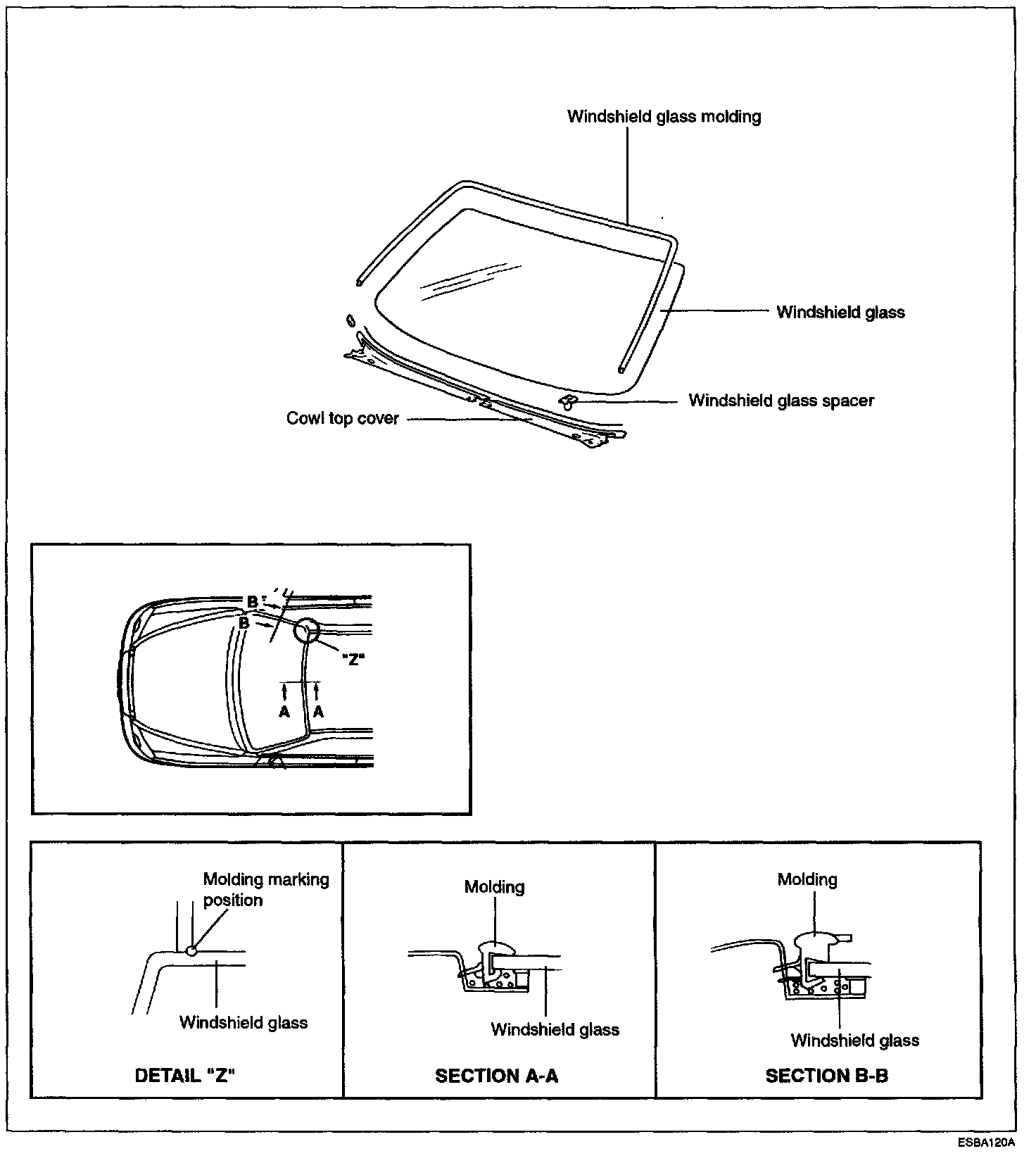 Windshield glass molding

Windshield glass

Windshield glass spacer

Cowl top cover

B

B

"Z"

A

A

Molding marking position

Windshield glass

DETAIL "Z"

Molding

Windshield glass

SECTION A-A

Molding

Windshield glass

SECTION B-B

ESBA120A