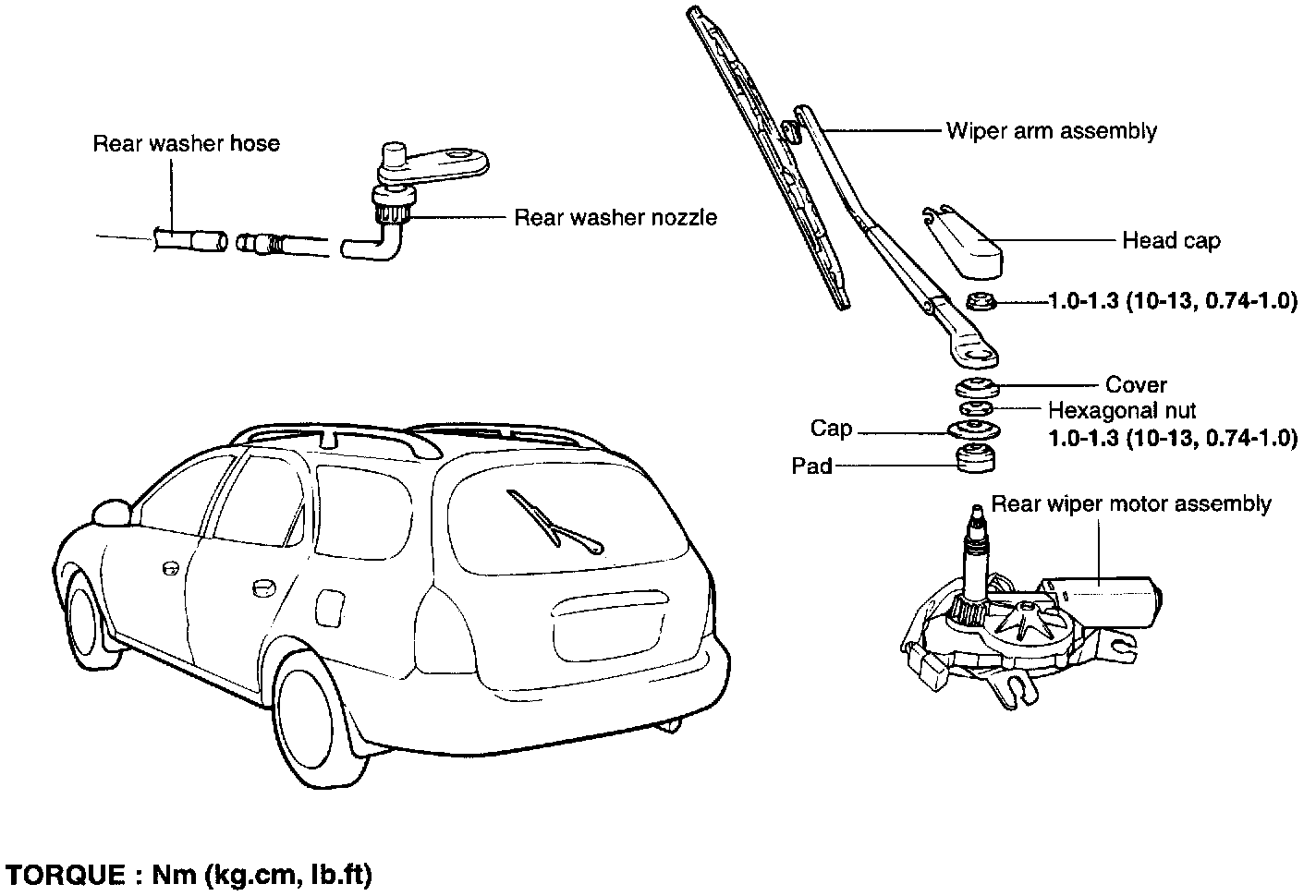 Rear washer hose

Rear washer nozzle

Wiper arm assembly

Head cap

1.0-1.3 (10-13, 0.74-1.0)

Cover

Hexagonal nut

1.0-1.3 (10-13, 0.74-1.0)

Cap

Pad

Rear wiper motor assembly

TORQUE : Nm (kg.cm, lb.ft)