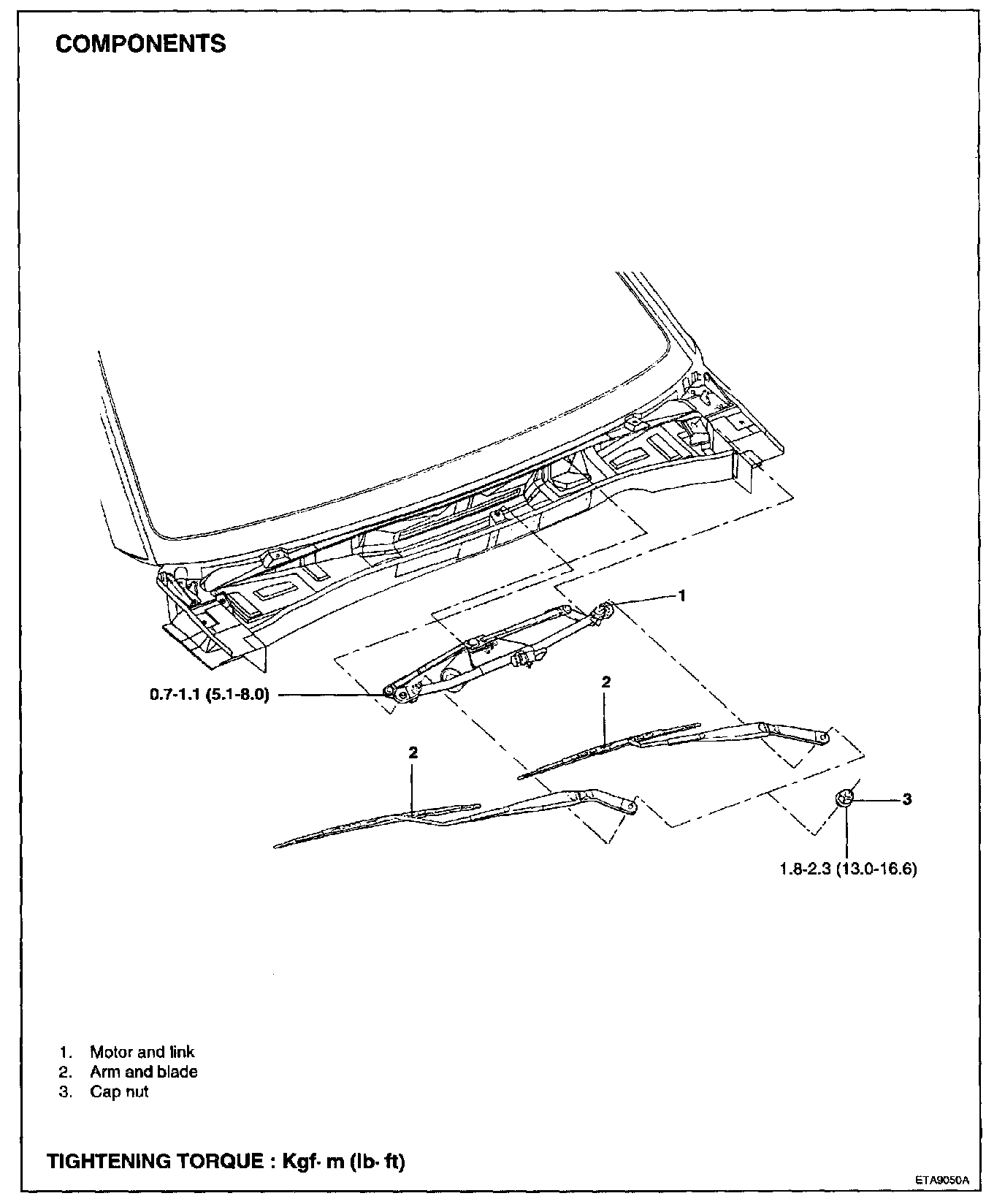 COMPONENTS

1

0.7-1.1 (5.1-8.0)

2

2

3

1.8-2.3 (13.0-16.6)

1. Motor and link
2. Arm and blade
3. Cap nut

TIGHTENING TORQUE : Kgf· m (lb· ft)

ETA9050A