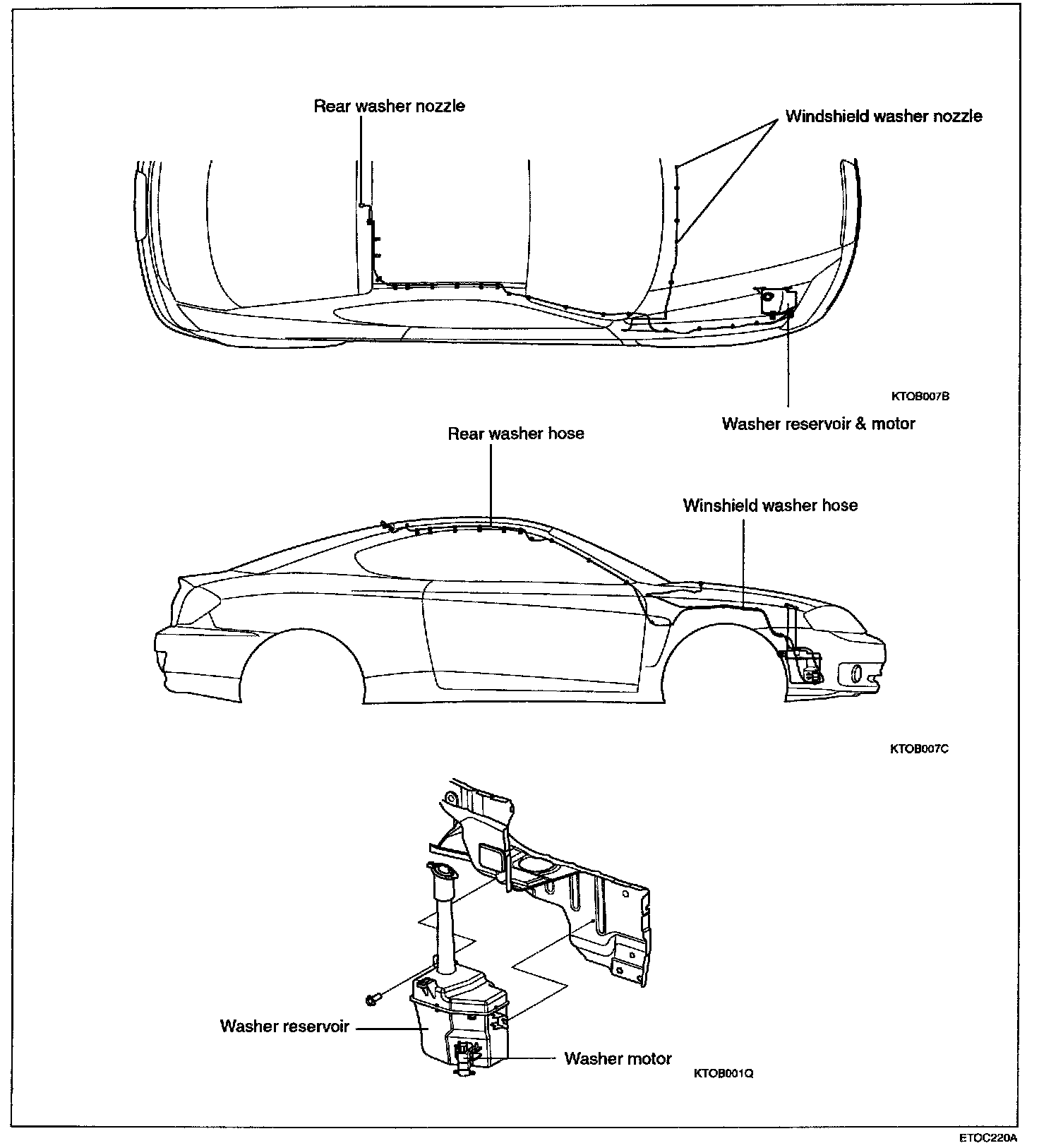 Rear washer nozzle

Windshield washer nozzle

KTOB007B

Washer reservoir & motor

Rear washer hose

Winshield washer hose

KTOB007C

Washer reservoir

Washer motor

KTOB001Q

ETOC220A