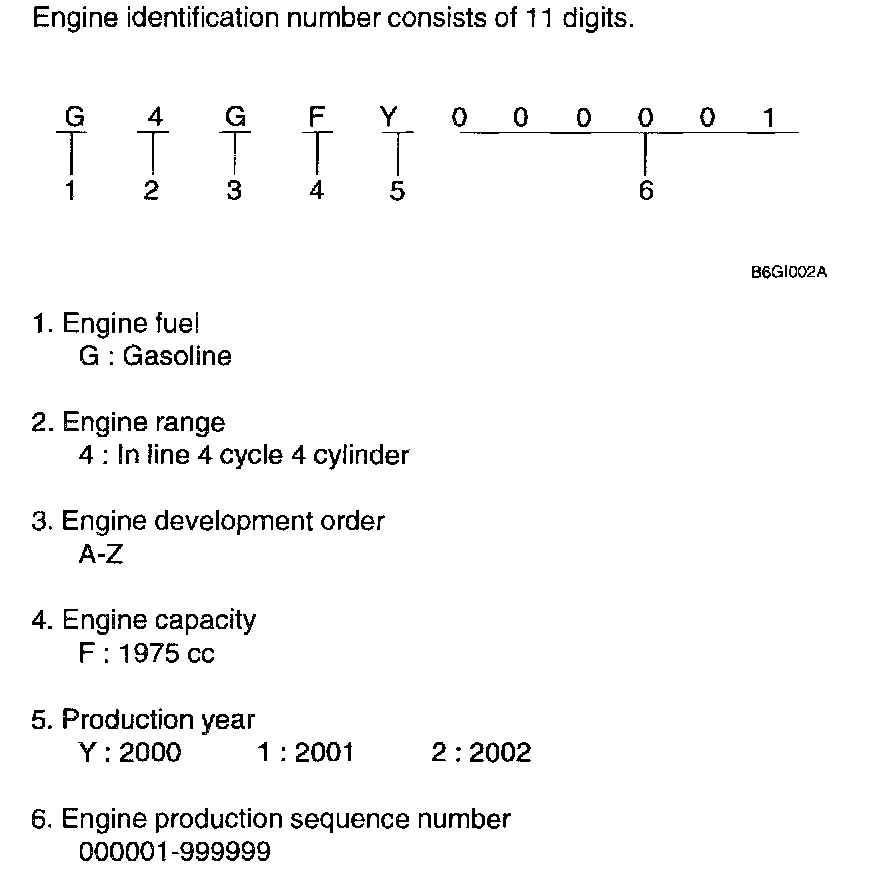 Engine identification number consists of 11 digits.

G 4 G F Y 0 0 0 0 0 1

1 2 3 4 5 6

B6GI002A

1. Engine fuel
G : Gasoline

2. Engine range
4 : In line 4 cycle 4 cylinder

3. Engine development order
A-Z

4. Engine capacity
F : 1975 cc

5. Production year
Y : 2000 1 : 2001 2 : 2002

6. Engine production sequence number
000001-999999