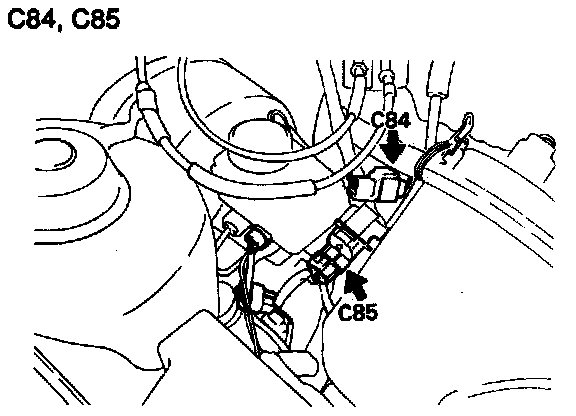 C84, C85

C84

C85