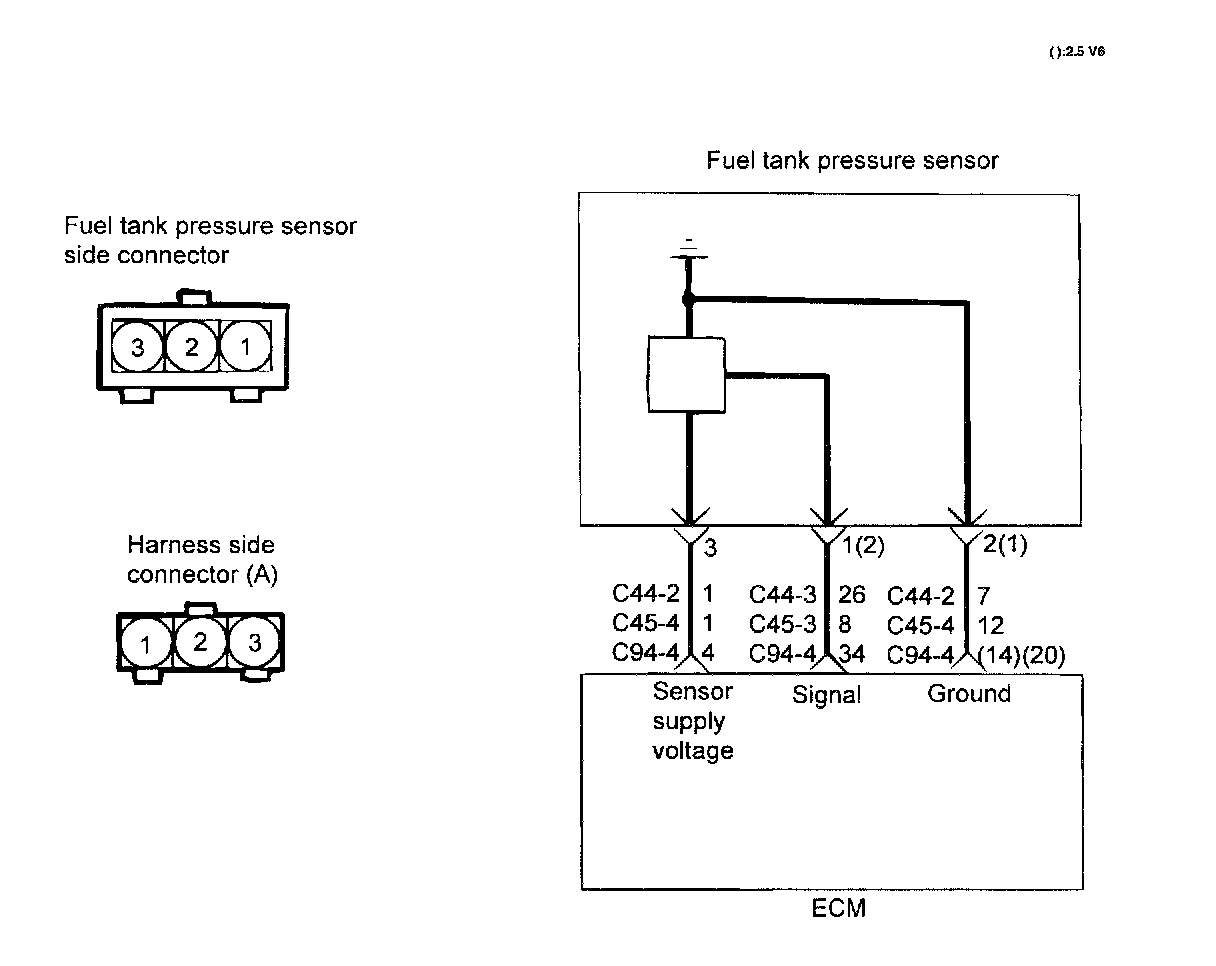 ():2.5 V6

Fuel tank pressure sensor side connector

3 2 1

Harness side connector (A)

1 2 3

Fuel tank pressure sensor

3
1(2)
2(1)

C44-2 1
C45-4 1
C94-4 4

C44-3 26
C45-3 8
C94-4 34

C44-2 7
C45-4 12
C94-4 (14)(20)

Sensor supply voltage

Signal

Ground

ECM