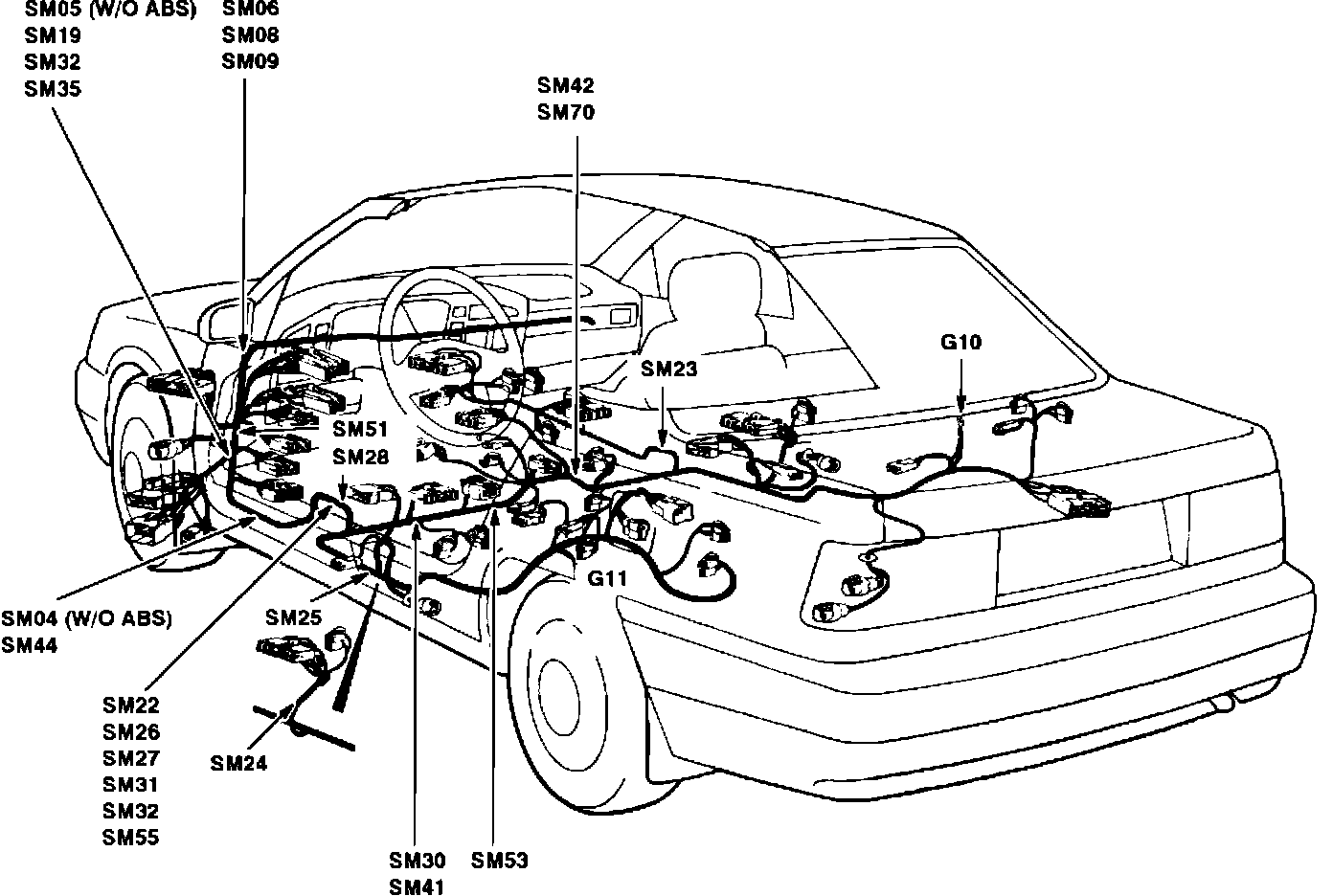 SM05 (W/O ABS)
SM19
SM32
SM35

SM06
SM08
SM09

SM42
SM70

G10

SM23

SM51
SM28

G11

SM04 (W/O ABS)
SM44

SM25

SM22
SM26
SM27
SM31
SM32
SM55

SM24

SM30
SM41

SM53