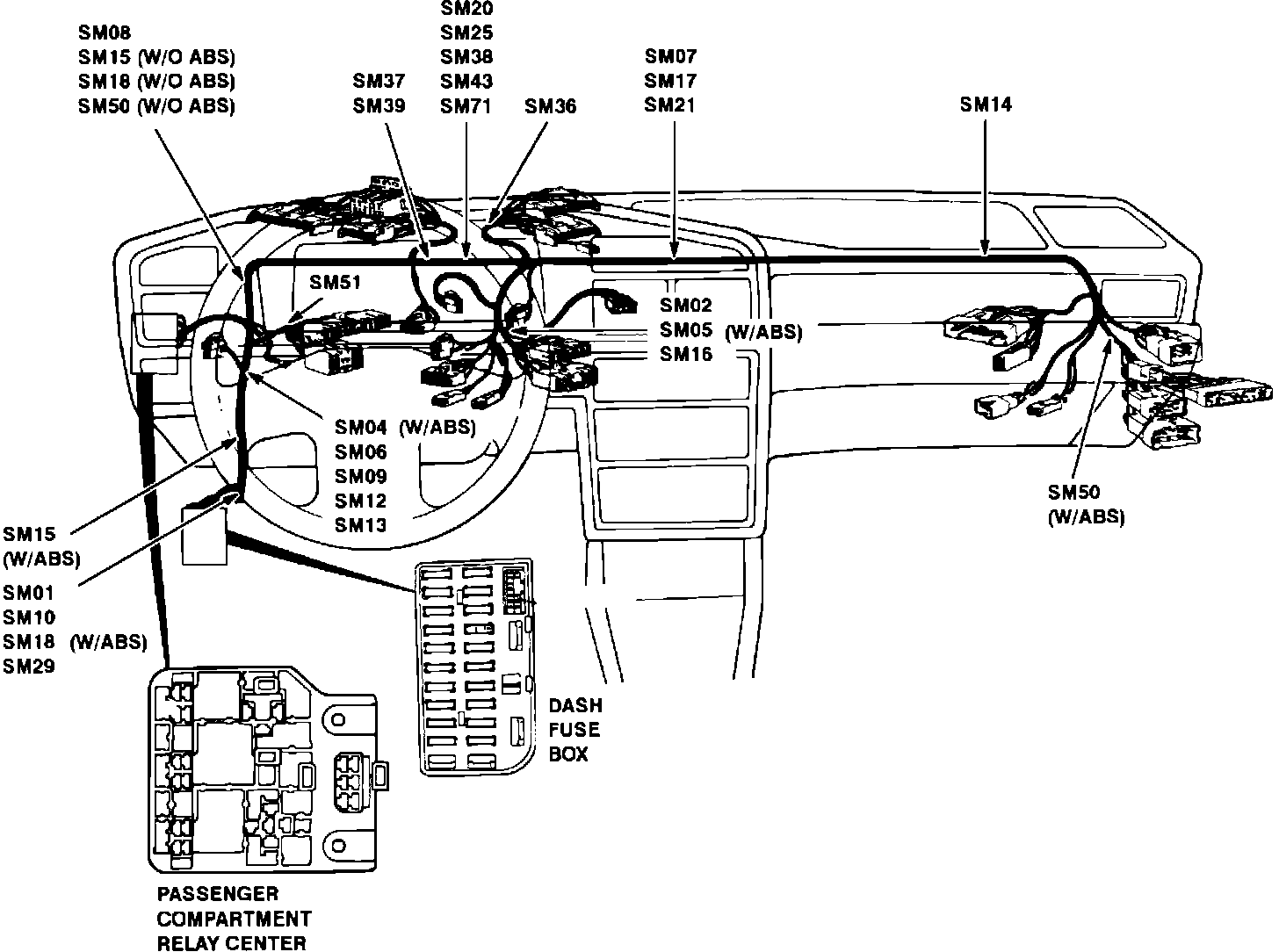 SM08
SM15 (W/O ABS)
SM18 (W/O ABS)
SM50 (W/O ABS)

SM37
SM39

SM20
SM25
SM38
SM43
SM71

SM36

SM07
SM17
SM21

SM14

SM51

SM02
SM05 (W/ABS)
SM16

SM04 (W/ABS)
SM06
SM09
SM12
SM13

SM50
(W/ABS)

SM15
(W/ABS)

SM01
SM10
SM18 (W/ABS)
SM29

DASH
FUSE
BOX

PASSENGER
COMPARTMENT
RELAY CENTER