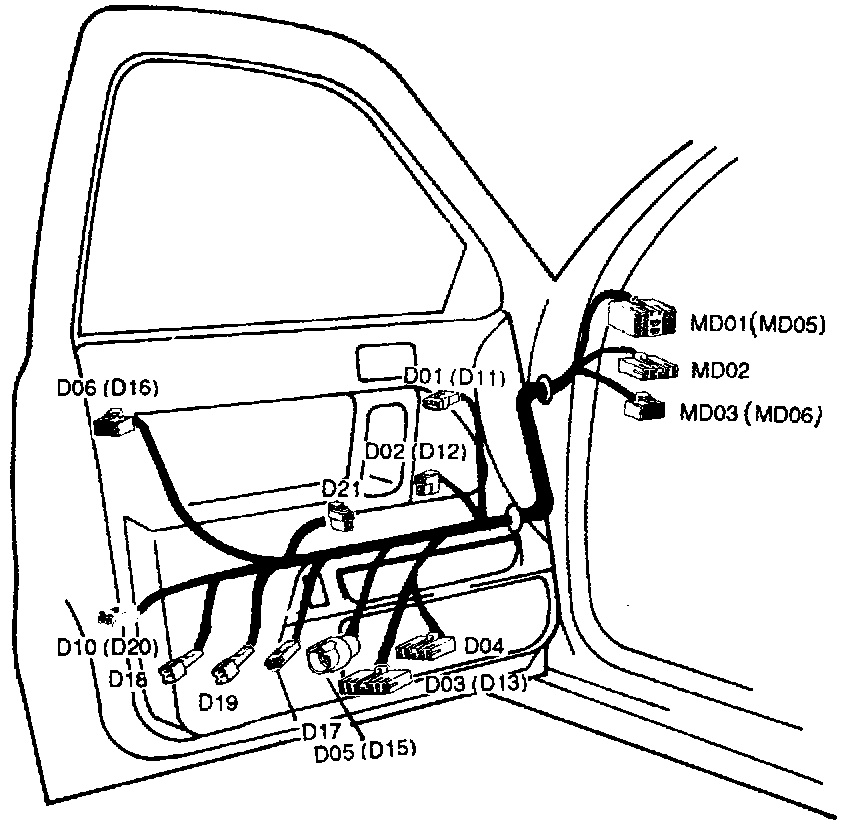 MD01(MD05)
MD02
MD03 (MD06)
D06 (D16)
D01 (D11)
D02 (D12)
D21
D10 (D20)
D18
D19
D04
D03 (D13)
D17
D05 (D15)