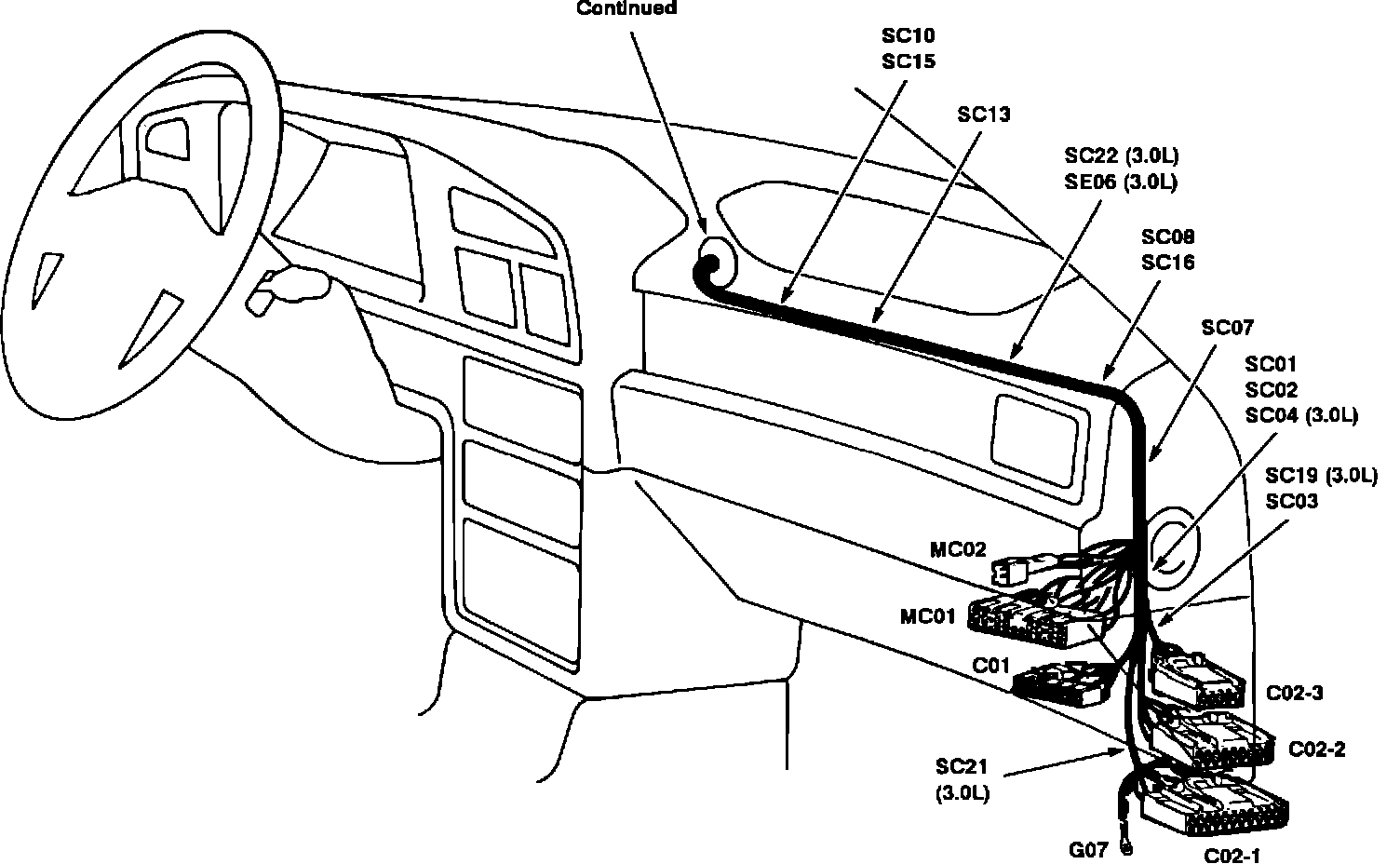 Continued

SC10
SC15

SC13

SC22 (3.0L)
SE06 (3.0L)

SC08
SC16

SC07

SC01
SC02
SC04 (3.0L)

SC19 (3.0L)
SC03

MC02

MC01

C01

C02-3

C02-2

SC21
(3.0L)

G07

C02-1