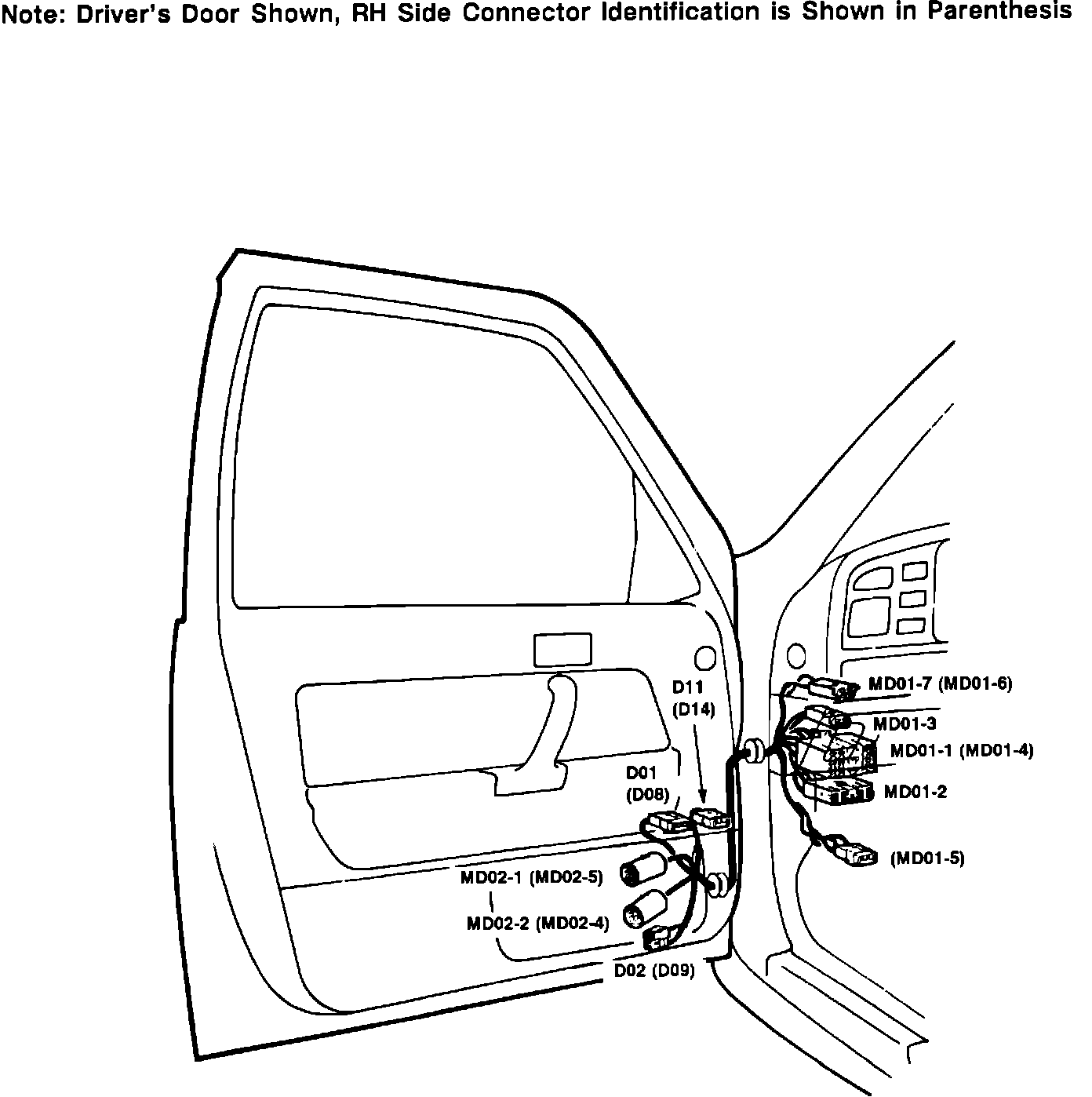 Note: Driver's Door Shown, RH Side Connector Identification is Shown in Parenthesis

D11
(D14)

MD01-7 (MD01-6)

MD01-3

MD01-1 (MD01-4)

D01
(D08)

MD01-2

(MD01-5)

MD02-1 (MD02-5)

MD02-2 (MD02-4)

D02 (D09)