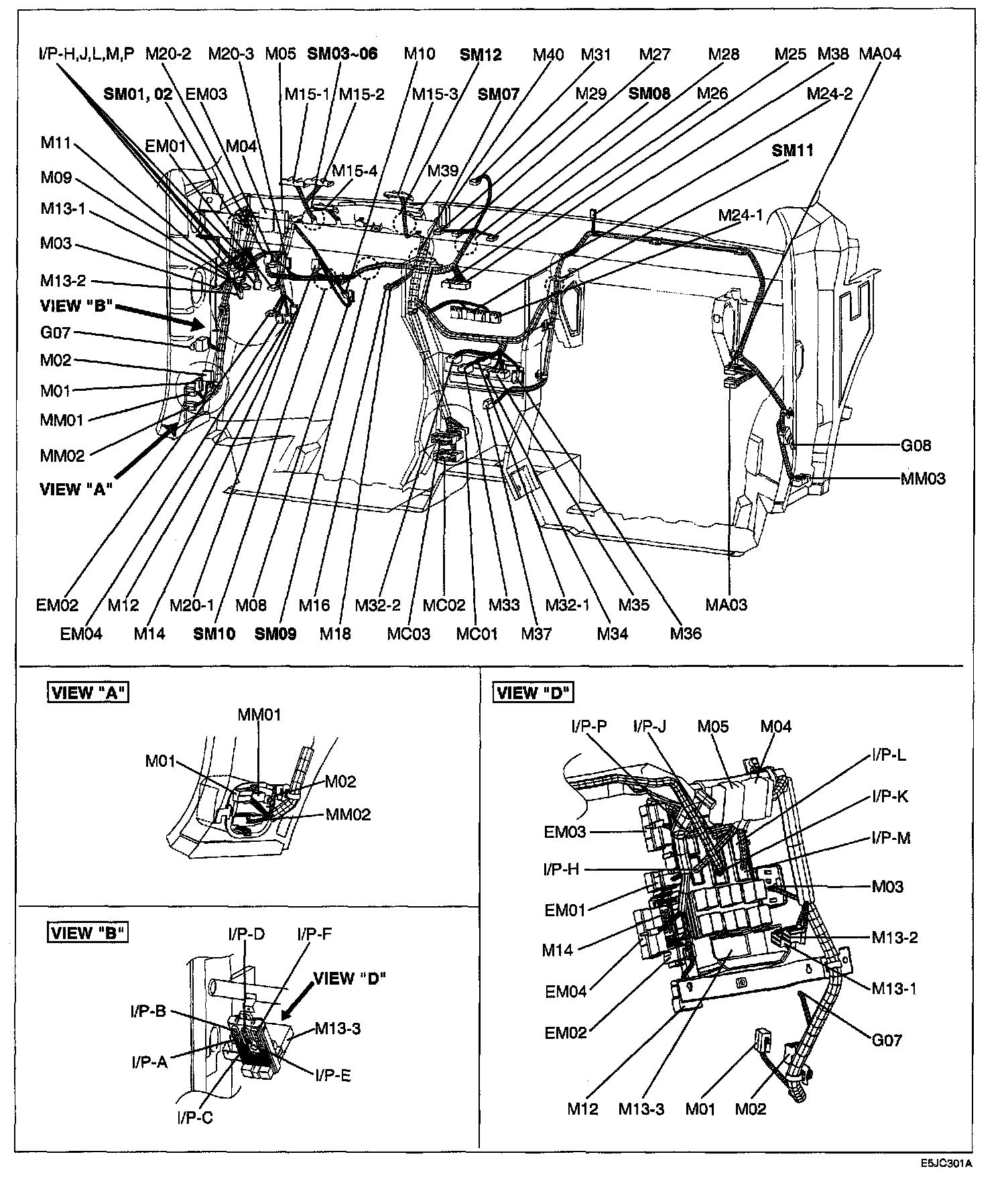 I/P-H,J,L,M,P M20-2 M20-3 M05 SM03~06 M10 SM12 M40 M31 M27 M28 M25 M38 MA04

SM01, 02 EM03 M15-1 M15-2 M15-3 SM07 M29 SM08 M26 M24-2

M11 EM01 M04 M15-4 M39 SM11

M09

M13-1 M24-1

M03

M13-2

VIEW "B"

G07

M02

M01

MM01

MM02

VIEW "A"

G08

MM03

EM02 M12 M20-1 M08 M16 M32-2 MC02 M33 M32-1 M35 MA03

EM04 M14 SM10 SM09 M18 MC03 MC01 M37 M34 M36

VIEW "A"

MM01

M01

M02

MM02

VIEW "B"

I/P-D I/P-F

VIEW "D"

I/P-B

M13-3

I/P-A

I/P-E

I/P-C

VIEW "D"

I/P-P I/P-J M05 M04

I/P-L

I/P-K

EM03

I/P-M

I/P-H

M03

EM01

M14

M13-2

EM04

M13-1

EM02

G07

M12 M13-3 M01 M02

E5JC301A