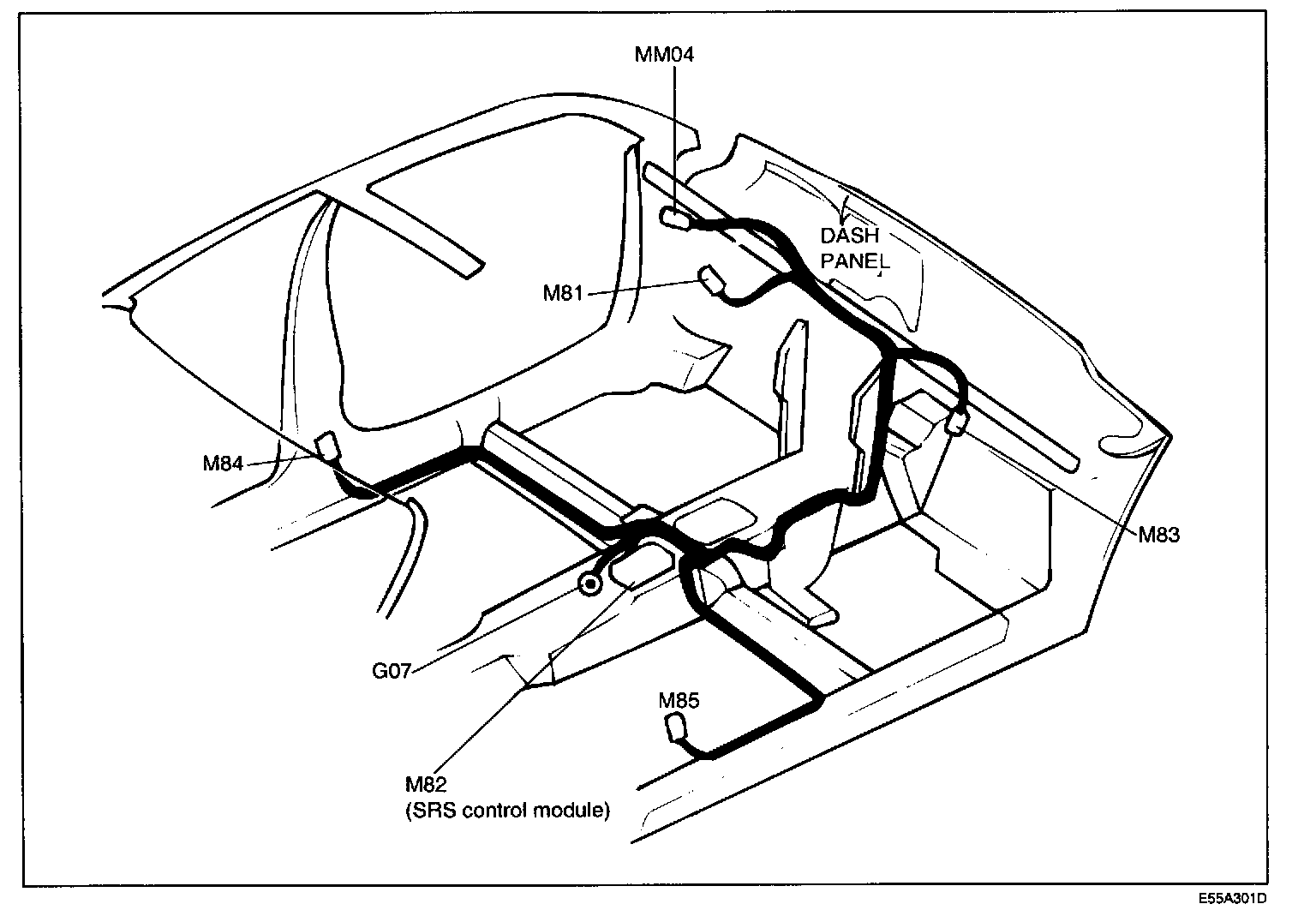 MM04

DASH PANEL

M81

M84

M83

G07

M85

M82
(SRS control module)

E55A301D