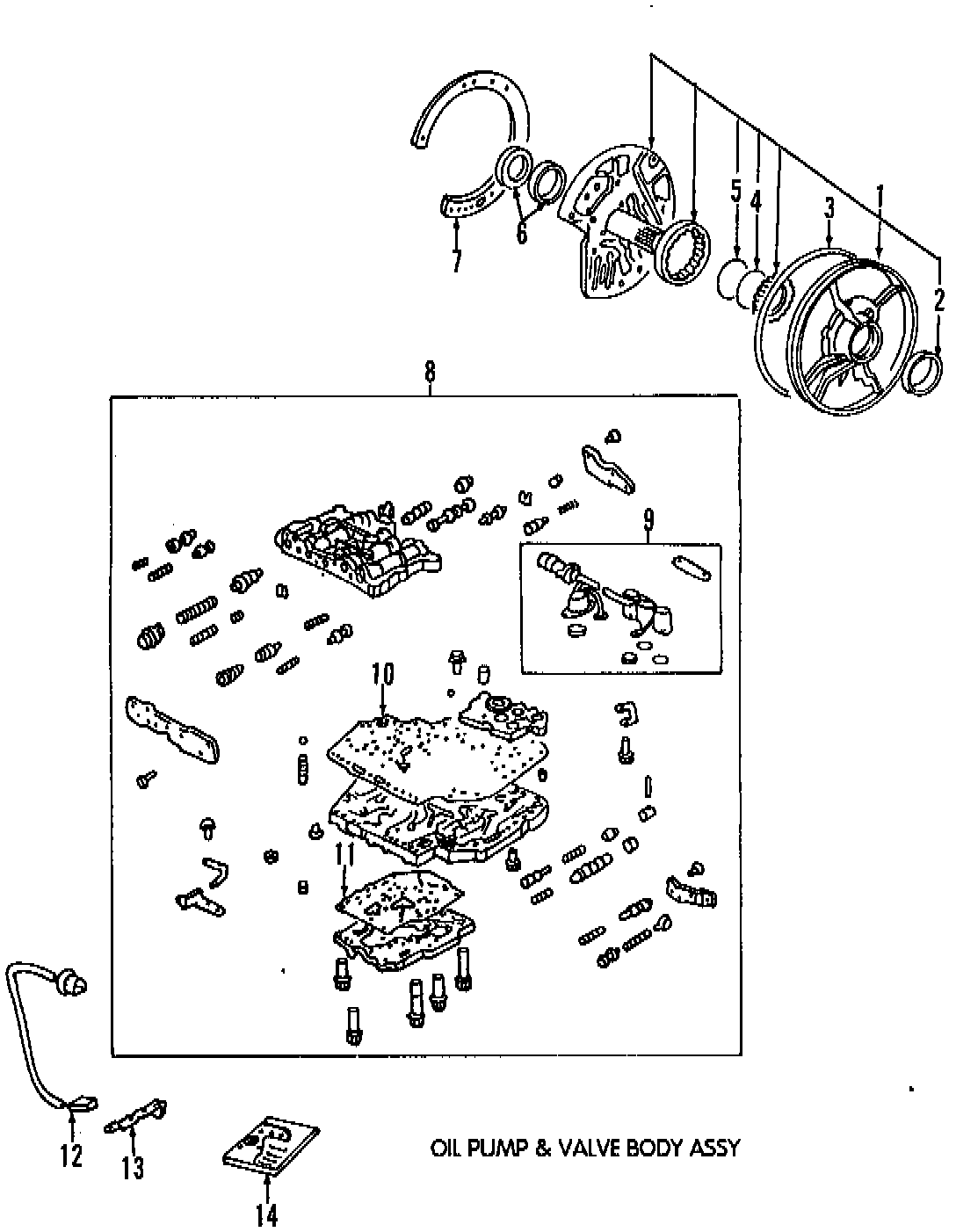 5
4
3
1
2
6
7
8
9
10
11
12
13
14
OIL PUMP & VALVE BODY ASSY